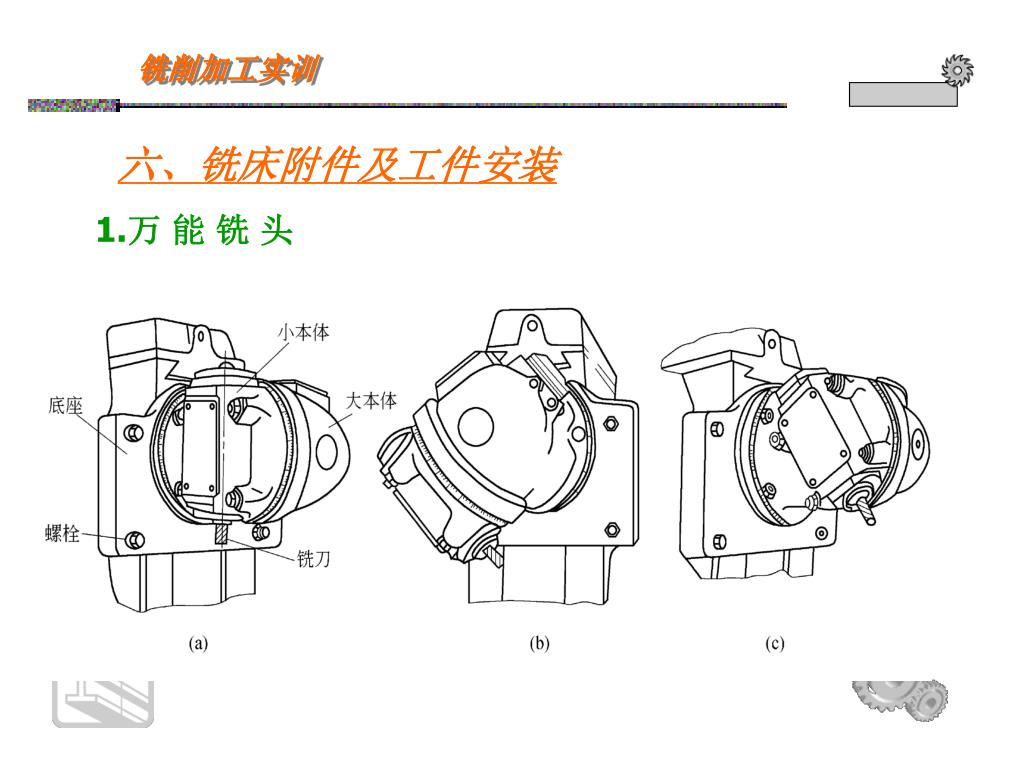 铣削加工实训

六、铣床附件及工件安装

1.万 能 铣 头

小本体
底座
大本体
螺栓
铣刀

(a)

(b)

(c)