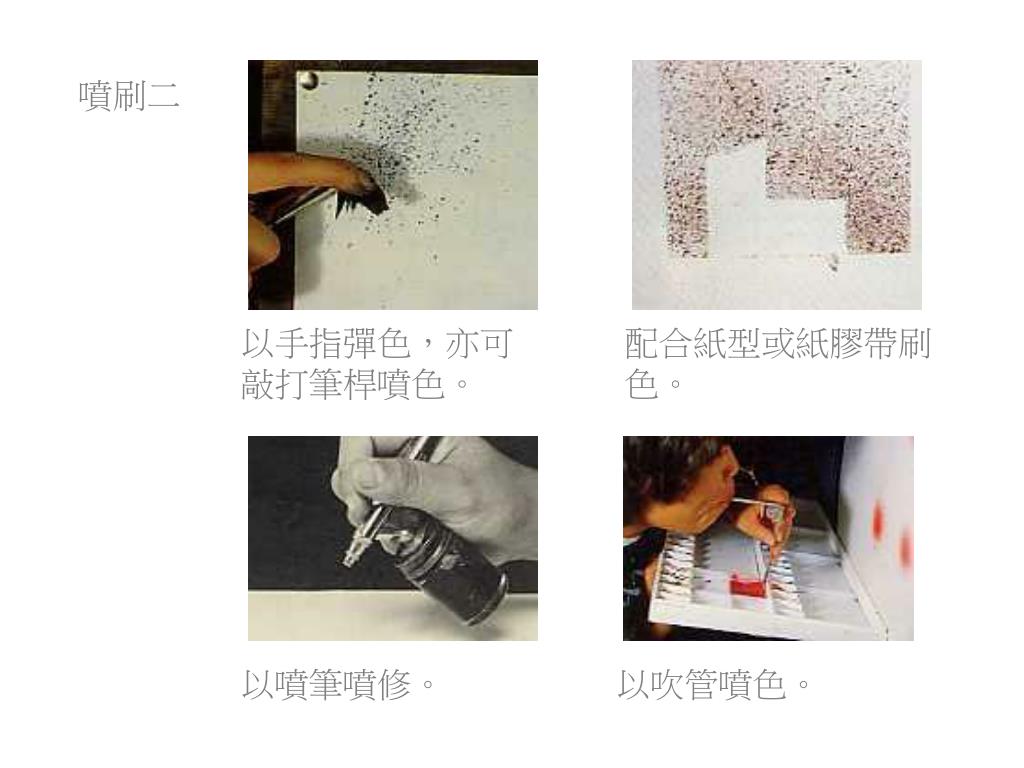 噴刷二

以手指彈色，亦可敲打筆桿噴色。

配合紙型或紙膠帶刷色。

以噴筆噴修。

以吹管噴色。