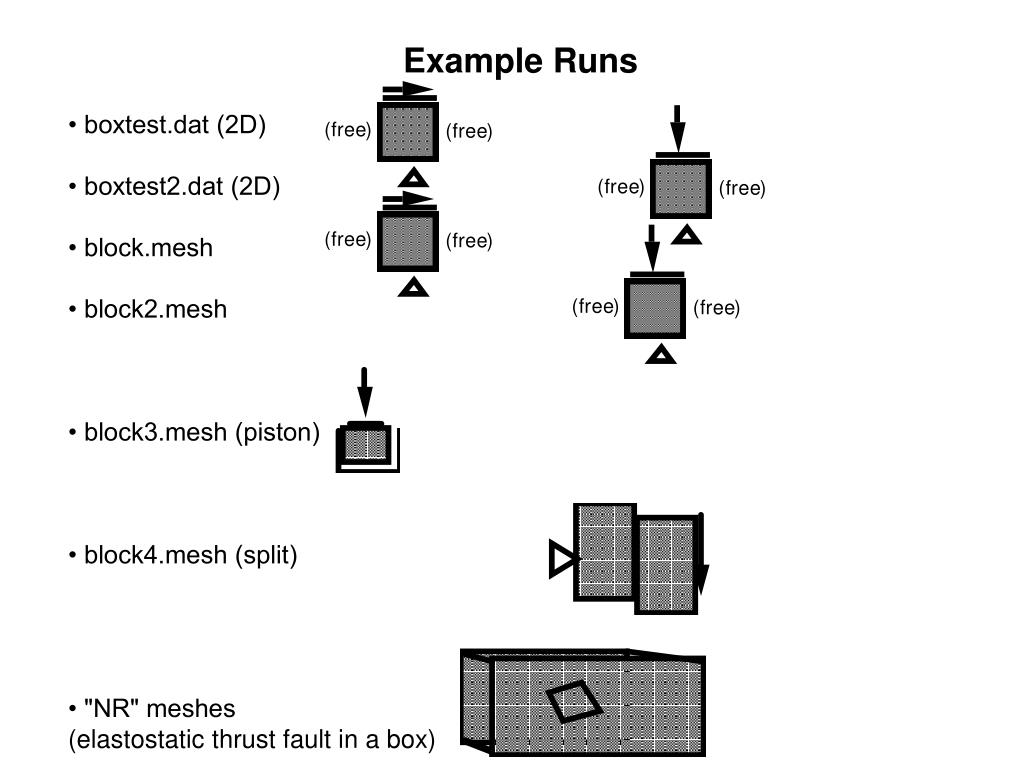 Example Runs

• boxtest.dat (2D)

(free) (free)

• boxtest2.dat (2D)

(free) (free)

• block.mesh

(free) (free)

• block2.mesh

(free) (free)

• block3.mesh (piston)

• block4.mesh (split)

• "NR" meshes
(elastostatic thrust fault in a box)