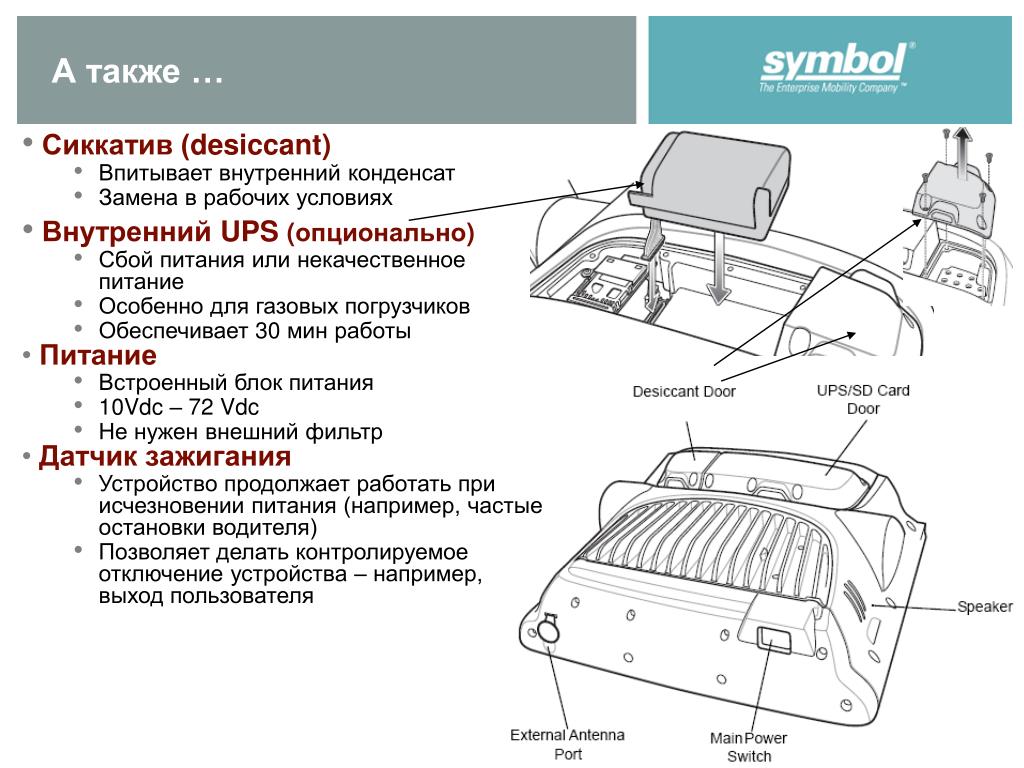 А также …

symbol®
The Enterprise Mobility Company™

• Сиккатив (desiccant)
  • Впитывает внутренний конденсат
  • Замена в рабочих условиях
• Внутренний UPS (опционально)
  • Сбой питания или некачественное питание
  • Особенно для газовых погрузчиков
  • Обеспечивает 30 мин работы
• Питание
  • Встроенный блок питания
  • 10Vdc – 72 Vdc
  • Не нужен внешний фильтр
• Датчик зажигания
  • Устройство продолжает работать при исчезновении питания (например, частые остановки водителя)
  • Позволяет делать контролируемое отключение устройства – например, выход пользователя

Desiccant Door
UPS/SD Card Door
Speaker
External Antenna Port
Main Power Switch