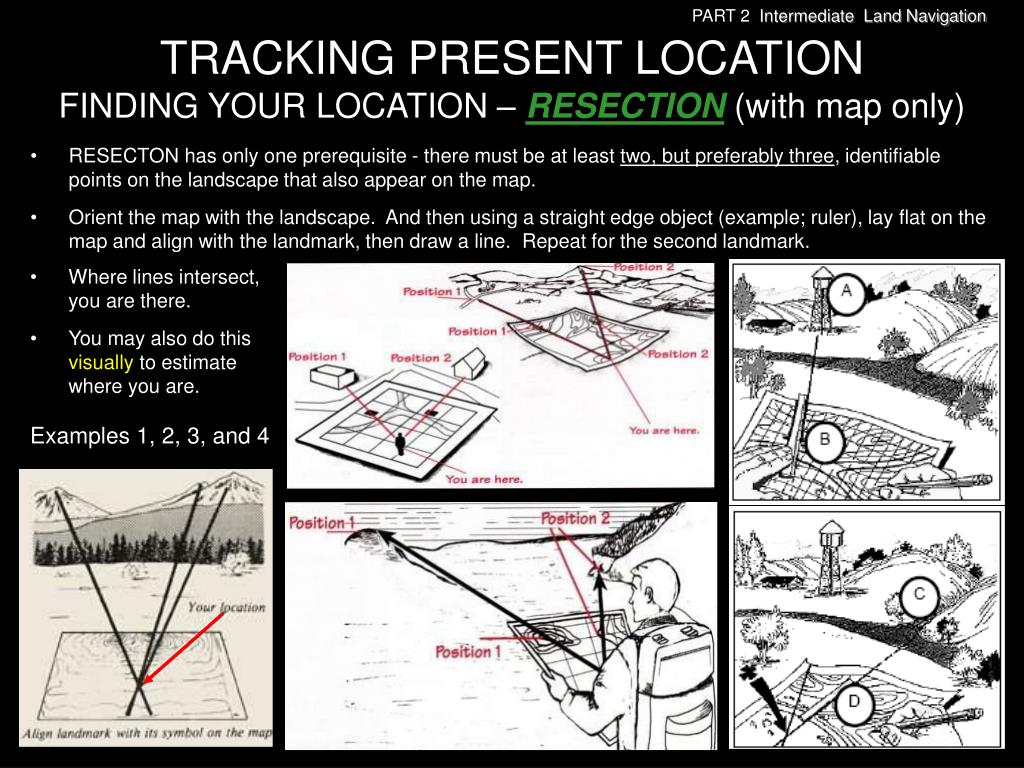 PART 2 Intermediate Land Navigation

TRACKING PRESENT LOCATION

FINDING YOUR LOCATION – RESECTION (with map only)

• RESECTON has only one prerequisite - there must be at least two, but preferably three, identifiable points on the landscape that also appear on the map.

• Orient the map with the landscape. And then using a straight edge object (example; ruler), lay flat on the map and align with the landmark, then draw a line. Repeat for the second landmark.

• Where lines intersect, you are there.

• You may also do this visually to estimate where you are.

Examples 1, 2, 3, and 4

Position 2
Position 1
Position 1
Position 2
Position 1
Position 2
You are here.
You are here.

A
B

Your location
Align landmark with its symbol on the map

Position 1
Position 2
Position 1

C
D