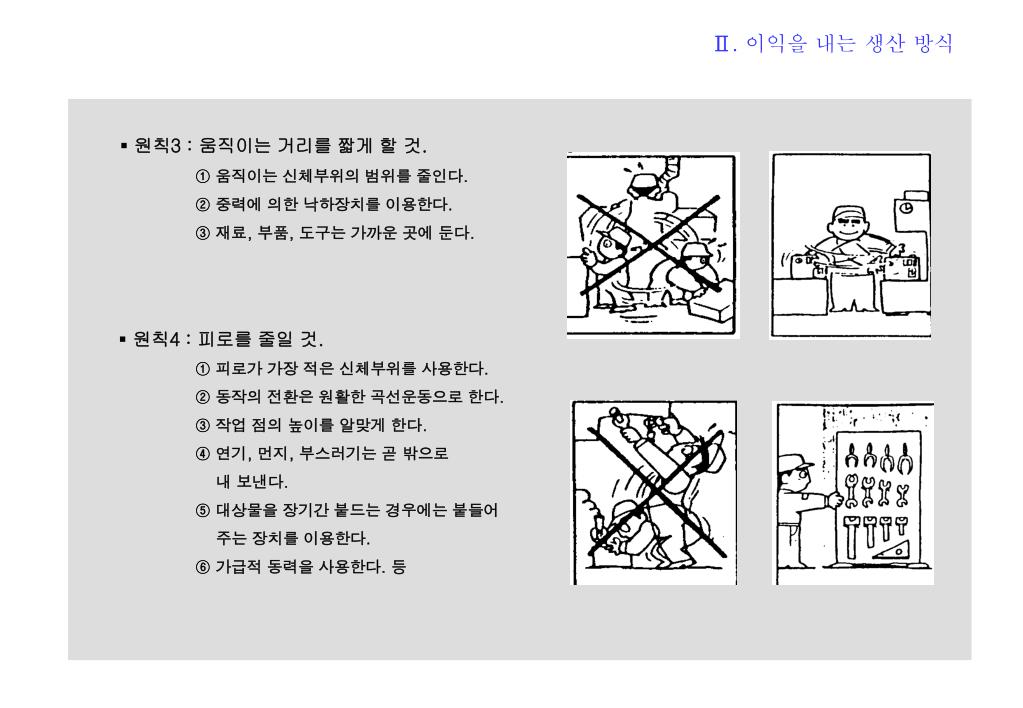 Ⅱ. 이익을 내는 생산 방식

▪ 원칙3 : 움직이는 거리를 짧게 할 것.

① 움직이는 신체부위의 범위를 줄인다.
② 중력에 의한 낙하장치를 이용한다.
③ 재료, 부품, 도구는 가까운 곳에 둔다.

▪ 원칙4 : 피로를 줄일 것.

① 피로가 가장 적은 신체부위를 사용한다.
② 동작의 전환은 원활한 곡선운동으로 한다.
③ 작업 점의 높이를 알맞게 한다.
④ 연기, 먼지, 부스러기는 곧 밖으로 내 보낸다.
⑤ 대상물을 장기간 붙드는 경우에는 붙들어 주는 장치를 이용한다.
⑥ 가급적 동력을 사용한다. 등