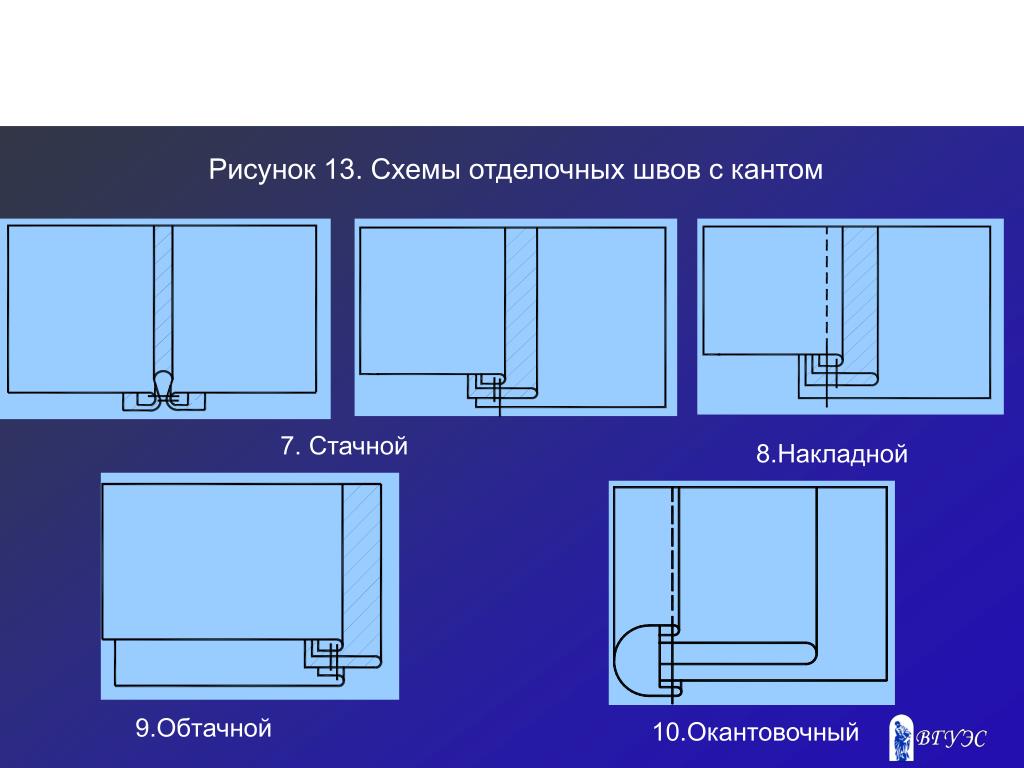 Рисунок 13. Схемы отделочных швов с кантом

7. Стачной

8.Накладной

9.Обтачной

10.Окантовочный

ВГУЭС