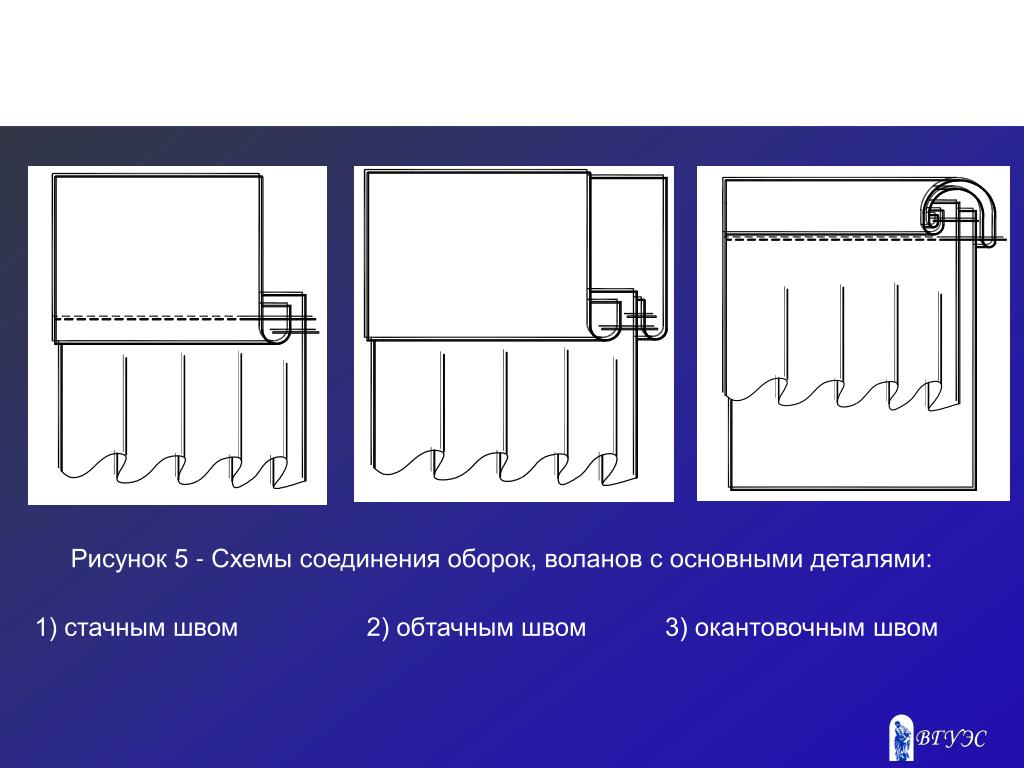 Рисунок 5 - Схемы соединения оборок, воланов с основными деталями:

1) стачным швом

2) обтачным швом

3) окантовочным швом

ВГУЭС