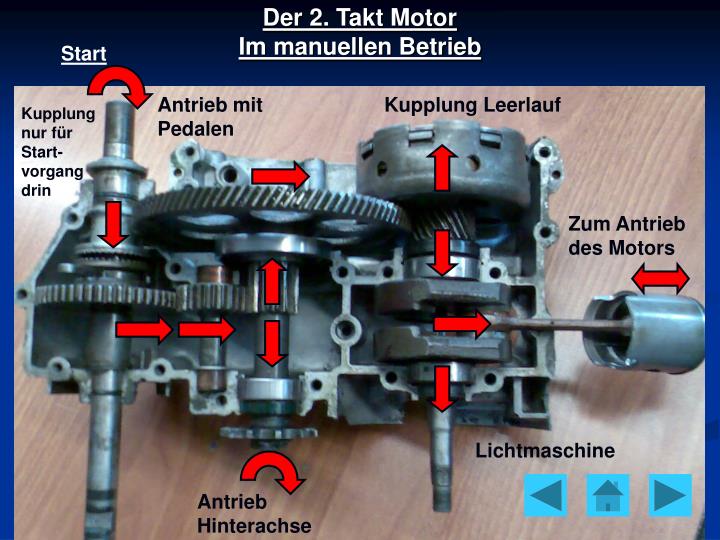 Der 2. Takt Motor
Im manuellen Betrieb

Start

Kupplung nur für Startvorgang drin

Antrieb mit Pedalen

Kupplung Leerlauf

Zum Antrieb des Motors

Lichtmaschine

Antrieb Hinterachse