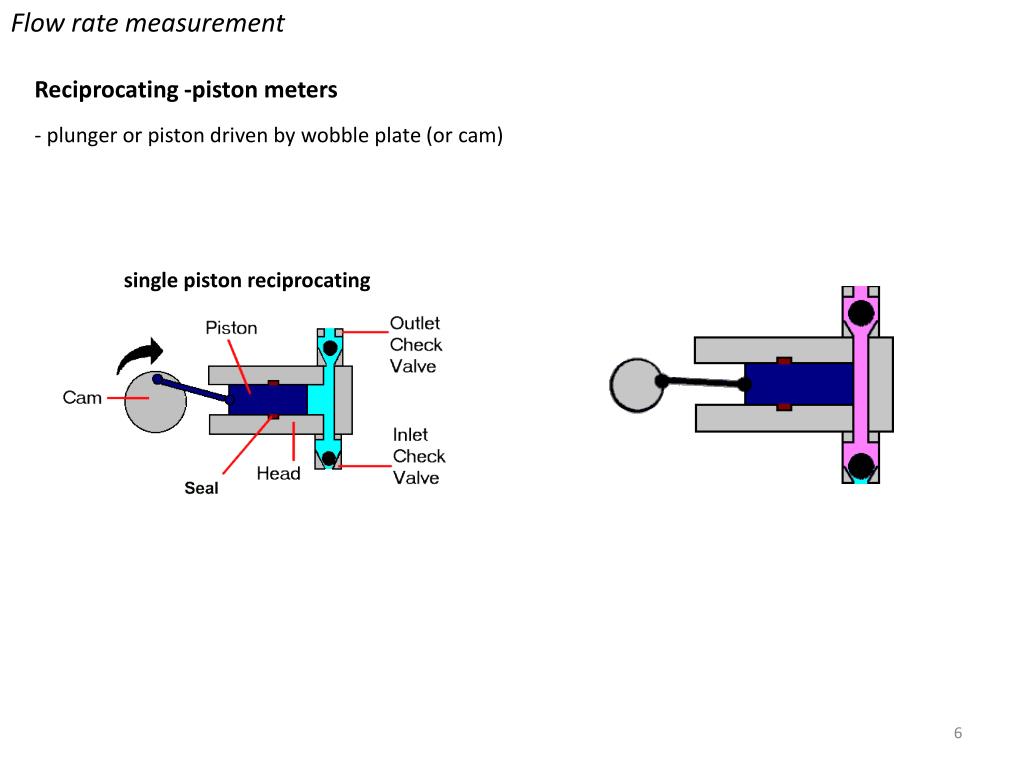 Flow rate measurement

Reciprocating -piston meters

- plunger or piston driven by wobble plate (or cam)

single piston reciprocating

Piston

Outlet Check Valve

Cam

Inlet Check Valve

Head

Seal

6