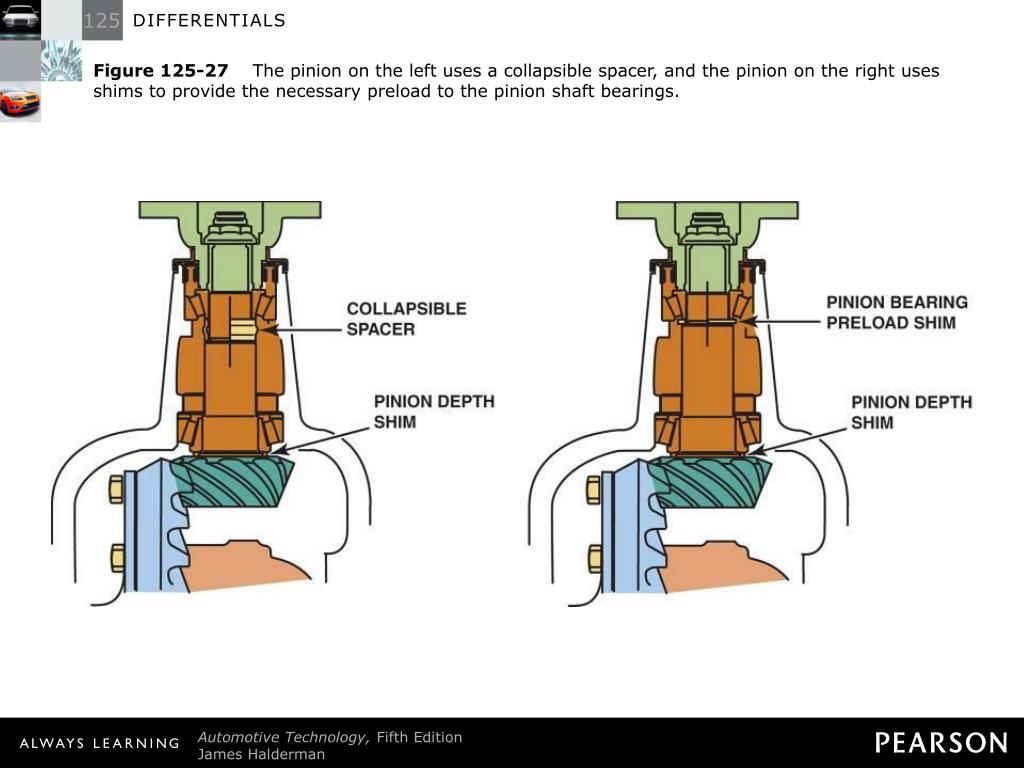 125 DIFFERENTIALS

Figure 125-27 The pinion on the left uses a collapsible spacer, and the pinion on the right uses shims to provide the necessary preload to the pinion shaft bearings.

COLLAPSIBLE SPACER

PINION DEPTH SHIM

PINION BEARING PRELOAD SHIM

PINION DEPTH SHIM

ALWAYS LEARNING

Automotive Technology, Fifth Edition
James Halderman

PEARSON