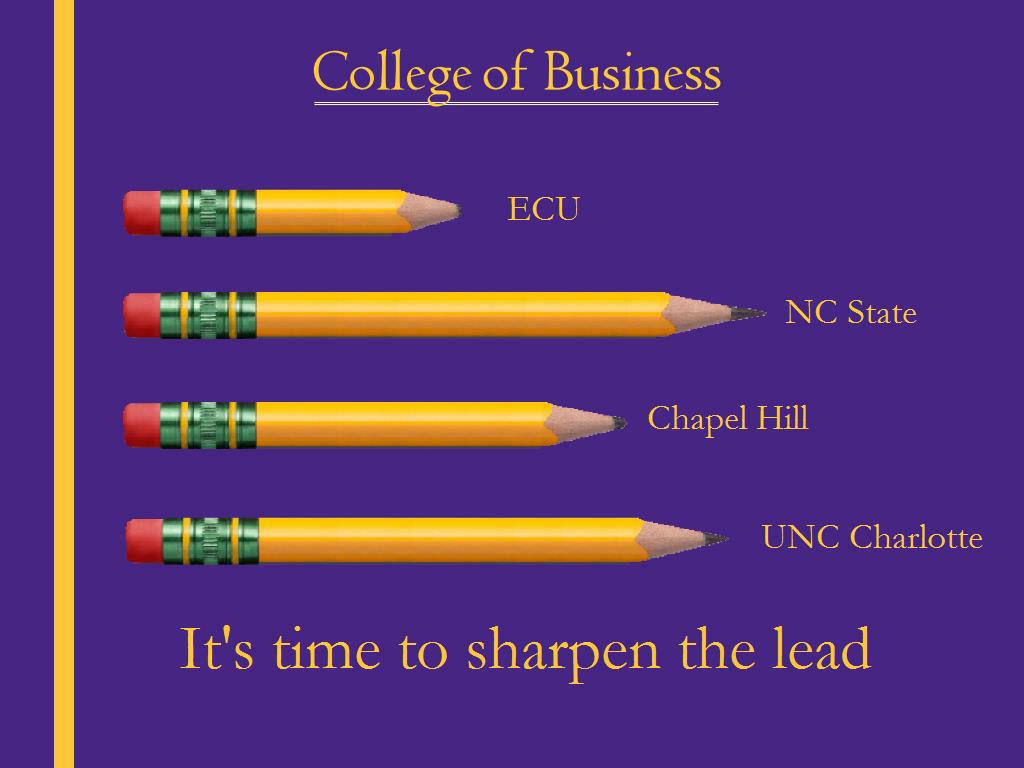 College of Business

ECU

NC State

Chapel Hill

UNC Charlotte

It's time to sharpen the lead