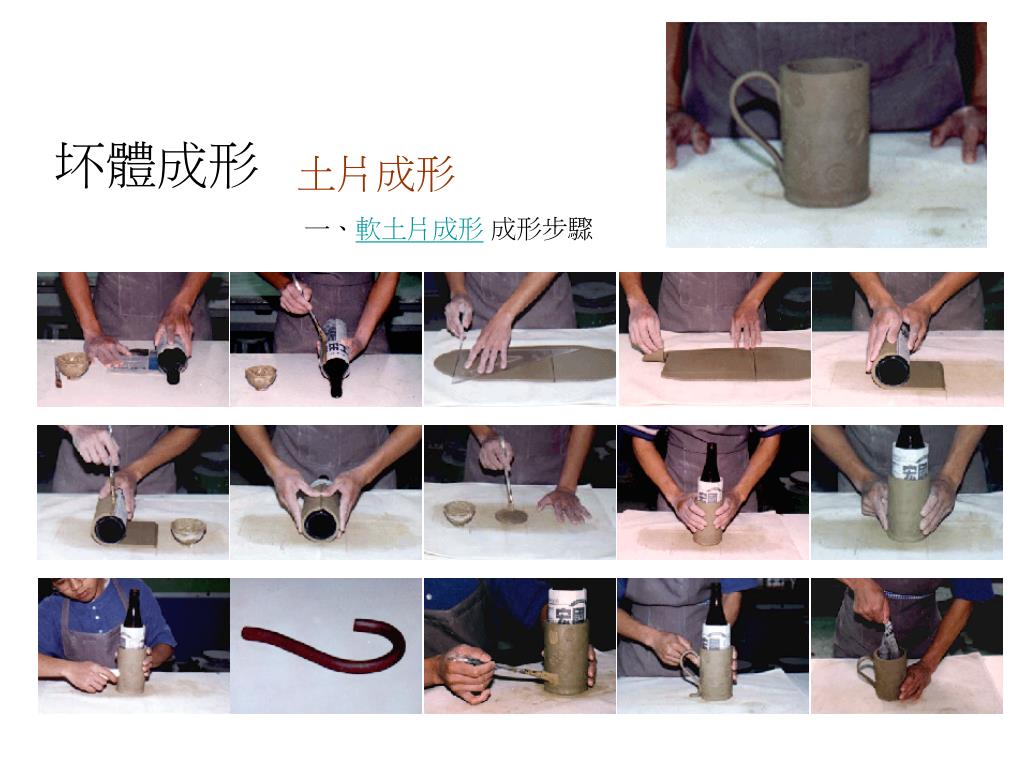 坏體成形 土片成形

一、軟土片成形 成形步驟