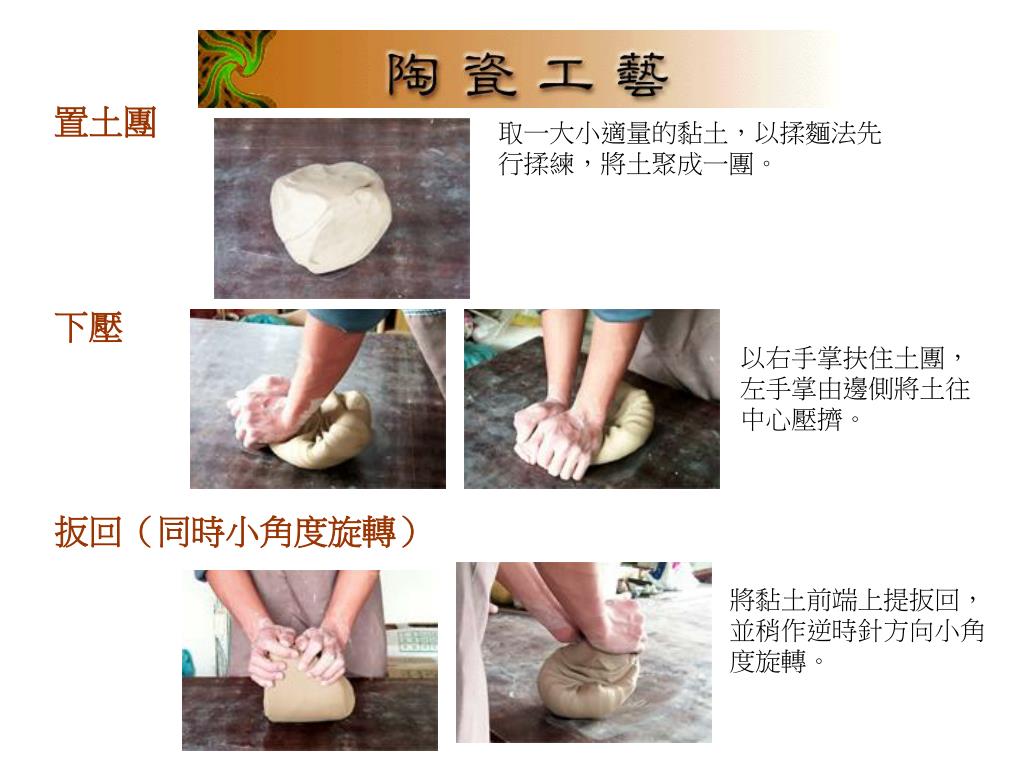 陶瓷工藝

置土團

取一大小適量的黏土，以揉麵法先行揉練，將土聚成一團。

下壓

以右手掌扶住土團，左手掌由邊側將土往中心壓擠。

扳回（同時小角度旋轉）

將黏土前端上提扳回，並稍作逆時針方向小角度旋轉。