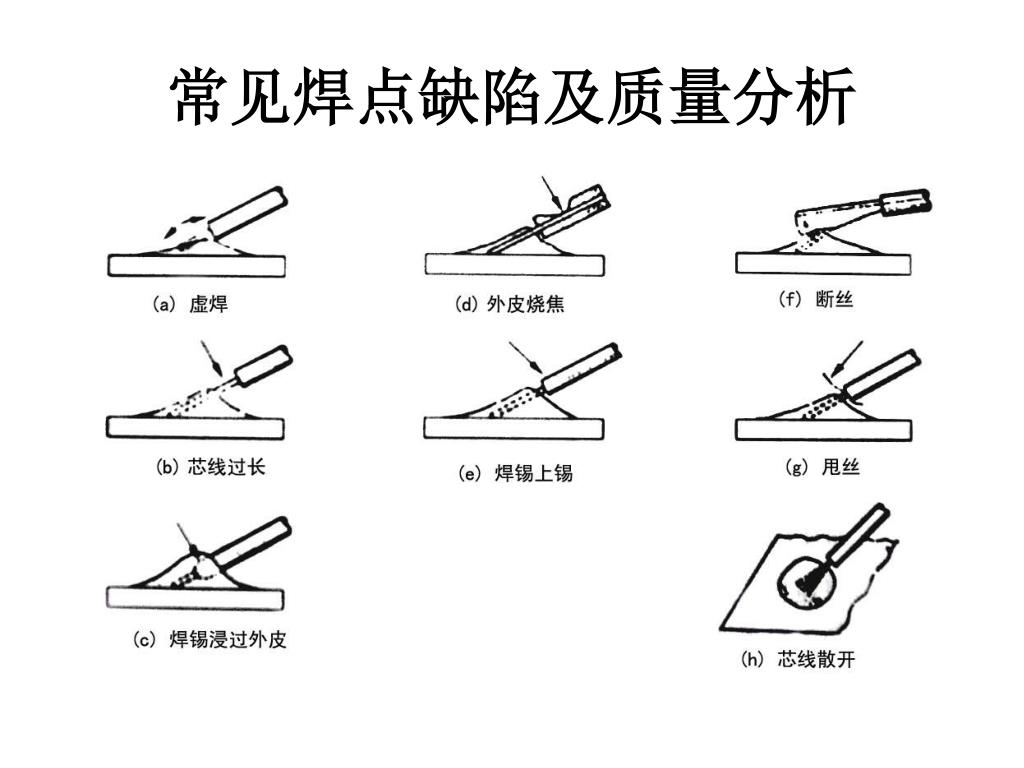 常见焊点缺陷及质量分析

(a) 虚焊

(b) 芯线过长

(c) 焊锡浸过外皮

(d) 外皮烧焦

(e) 焊锡上锡

(f) 断丝

(g) 甩丝

(h) 芯线散开