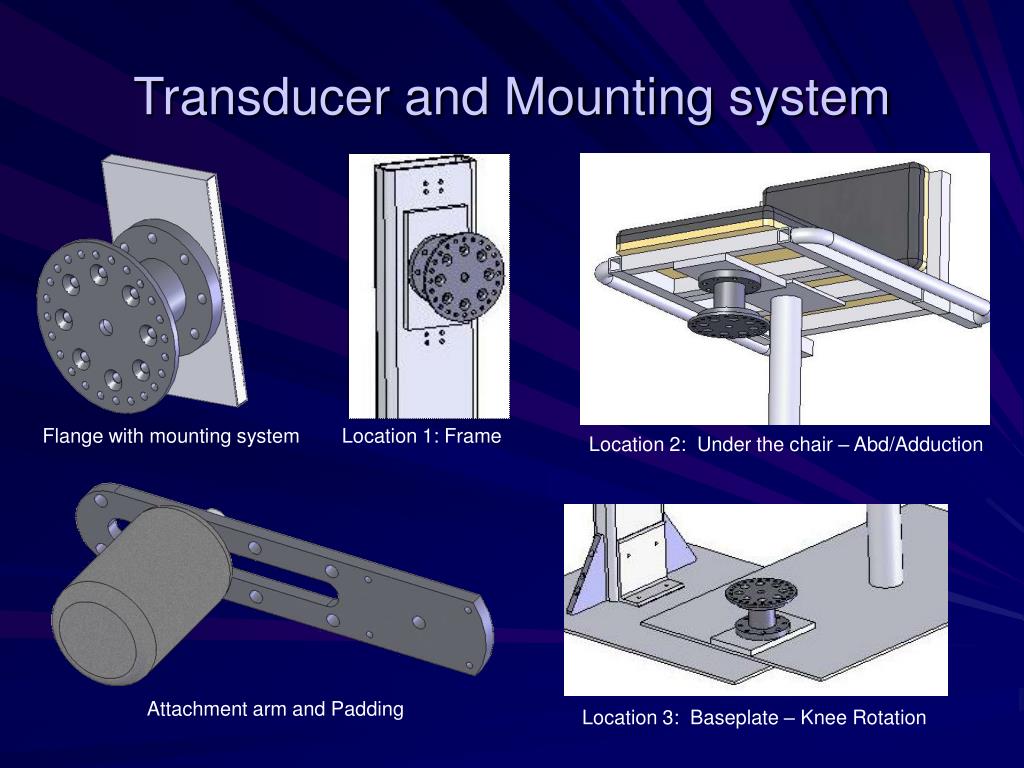 Transducer and Mounting system

Flange with mounting system

Location 1: Frame

Location 2: Under the chair – Abd/Adduction

Attachment arm and Padding

Location 3: Baseplate – Knee Rotation