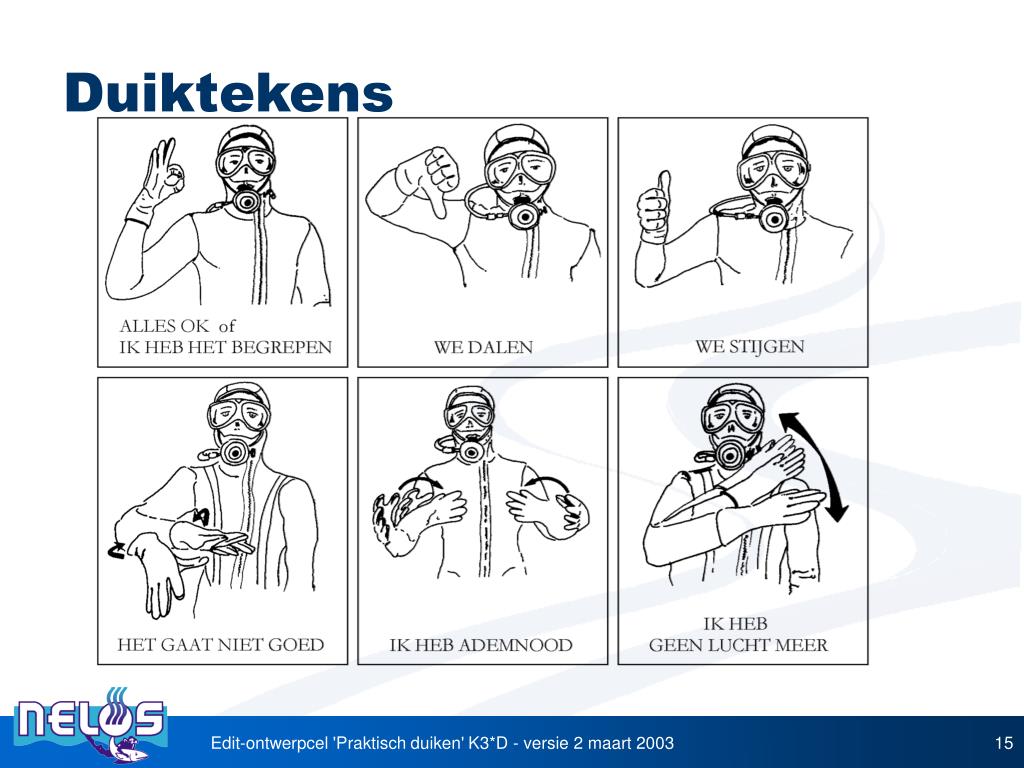 Duiktekens

ALLES OK of
IK HEB HET BEGREPEN

WE DALEN

WE STIJGEN

HET GAAT NIET GOED

IK HEB ADEMNOOD

IK HEB
GEEN LUCHT MEER

NELOS

Edit-ontwerpcel 'Praktisch duiken' K3*D - versie 2 maart 2003

15