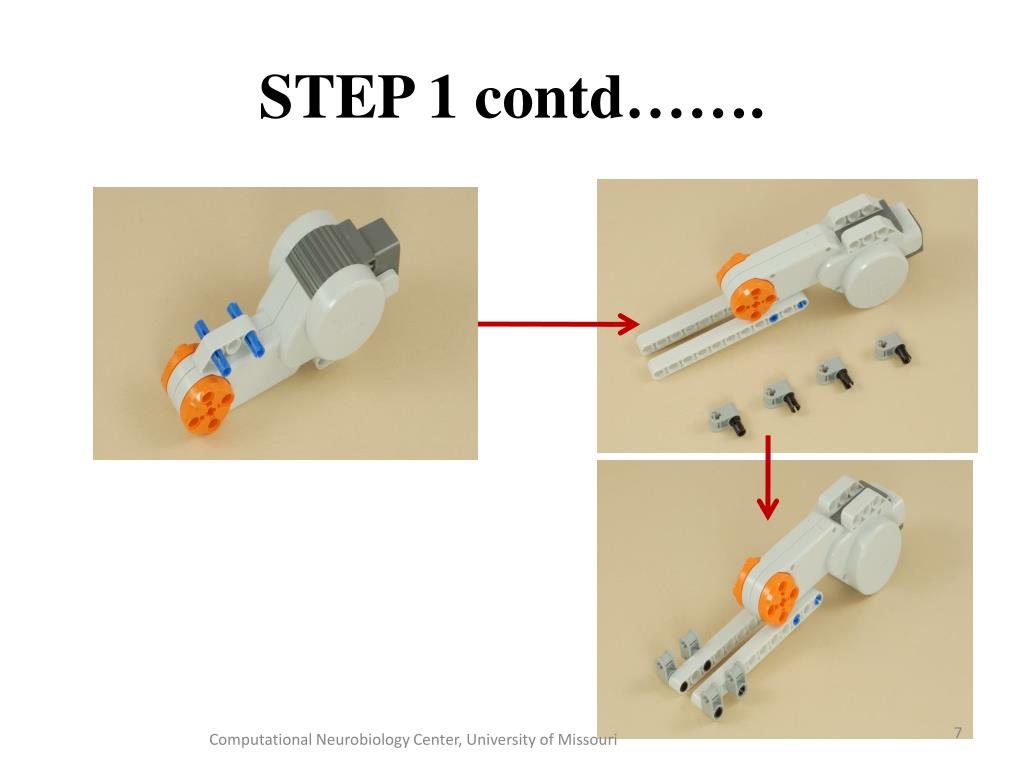 STEP 1 contd…….

Computational Neurobiology Center, University of Missouri

7