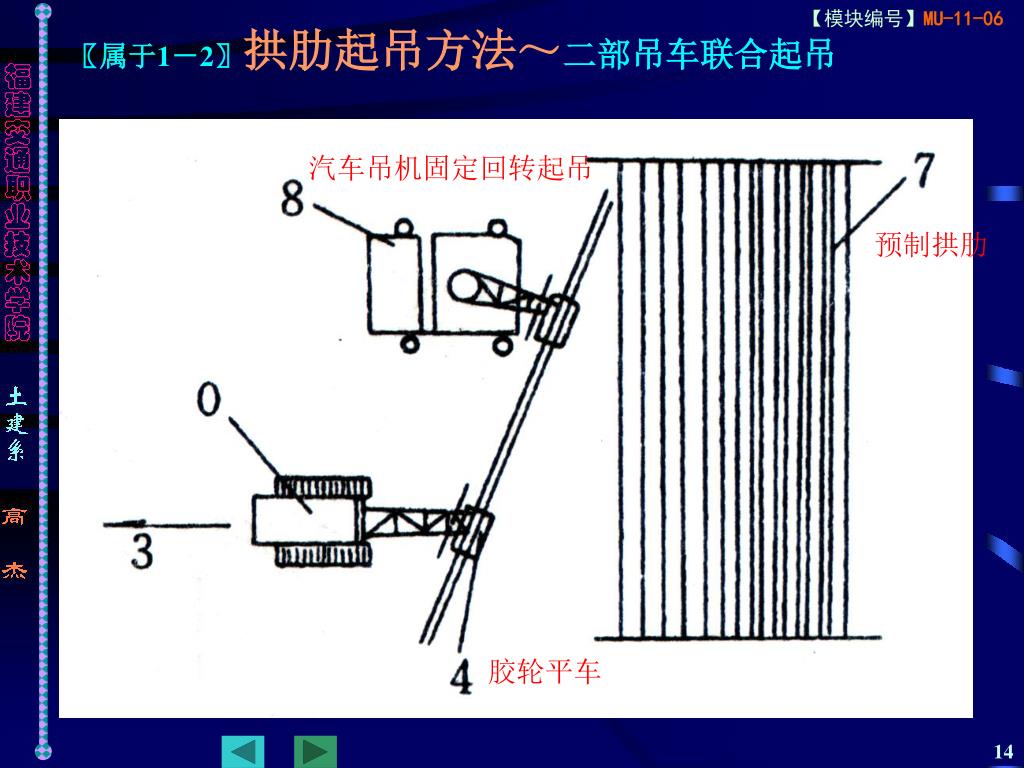 【模块编号】MU-11-06

〖属于1－2〗拱肋起吊方法～二部吊车联合起吊

福建交通职业技术学院

土建系

高杰

汽车吊机固定回转起吊

8

7

预制拱肋

0

3

4

胶轮平车

14