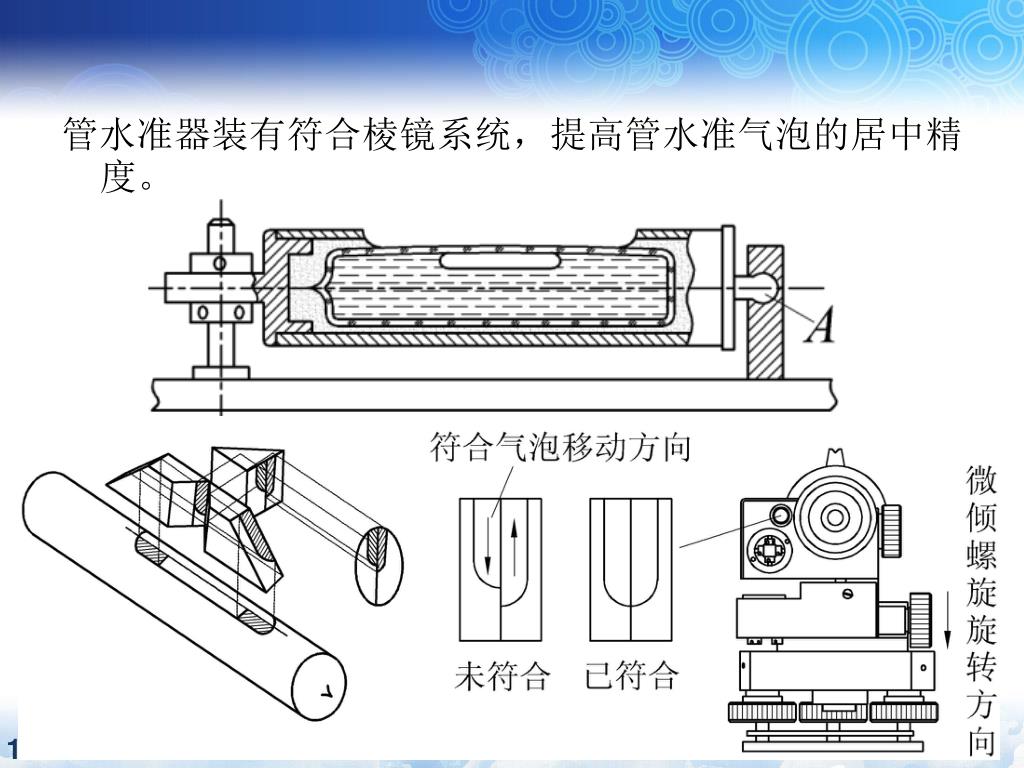 管水准器装有符合棱镜系统，提高管水准气泡的居中精度。

A

符合气泡移动方向

未符合　已符合

微倾螺旋旋转方向

1