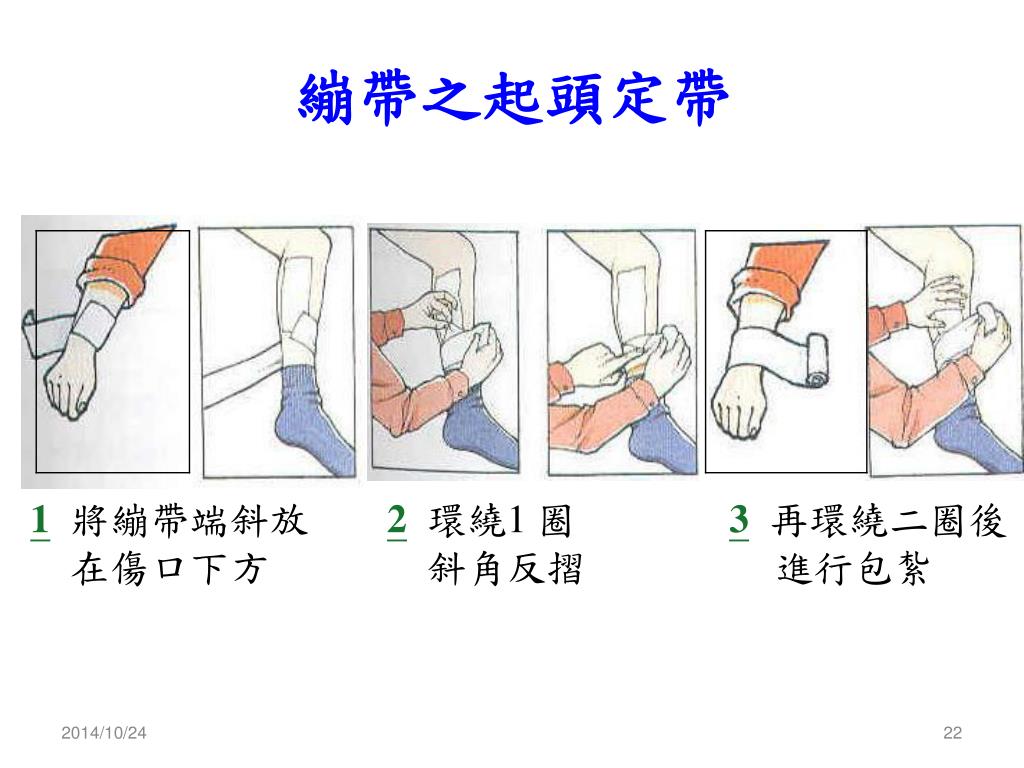 繃帶之起頭定帶

1 將繃帶端斜放在傷口下方

2 環繞1 圈斜角反摺

3 再環繞二圈後進行包紮

2014/10/24

22