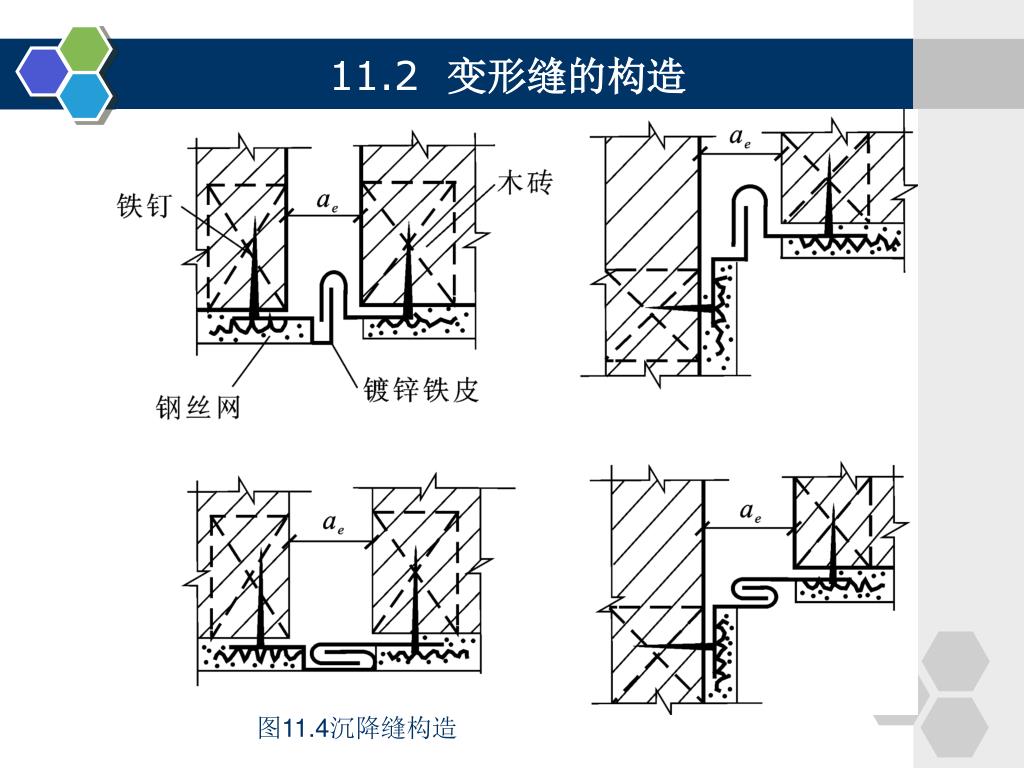 11.2 变形缝的构造

铁钉

$a_e$

木砖

钢丝网

镀锌铁皮

$a_e$

$a_e$

$a_e$

图11.4沉降缝构造