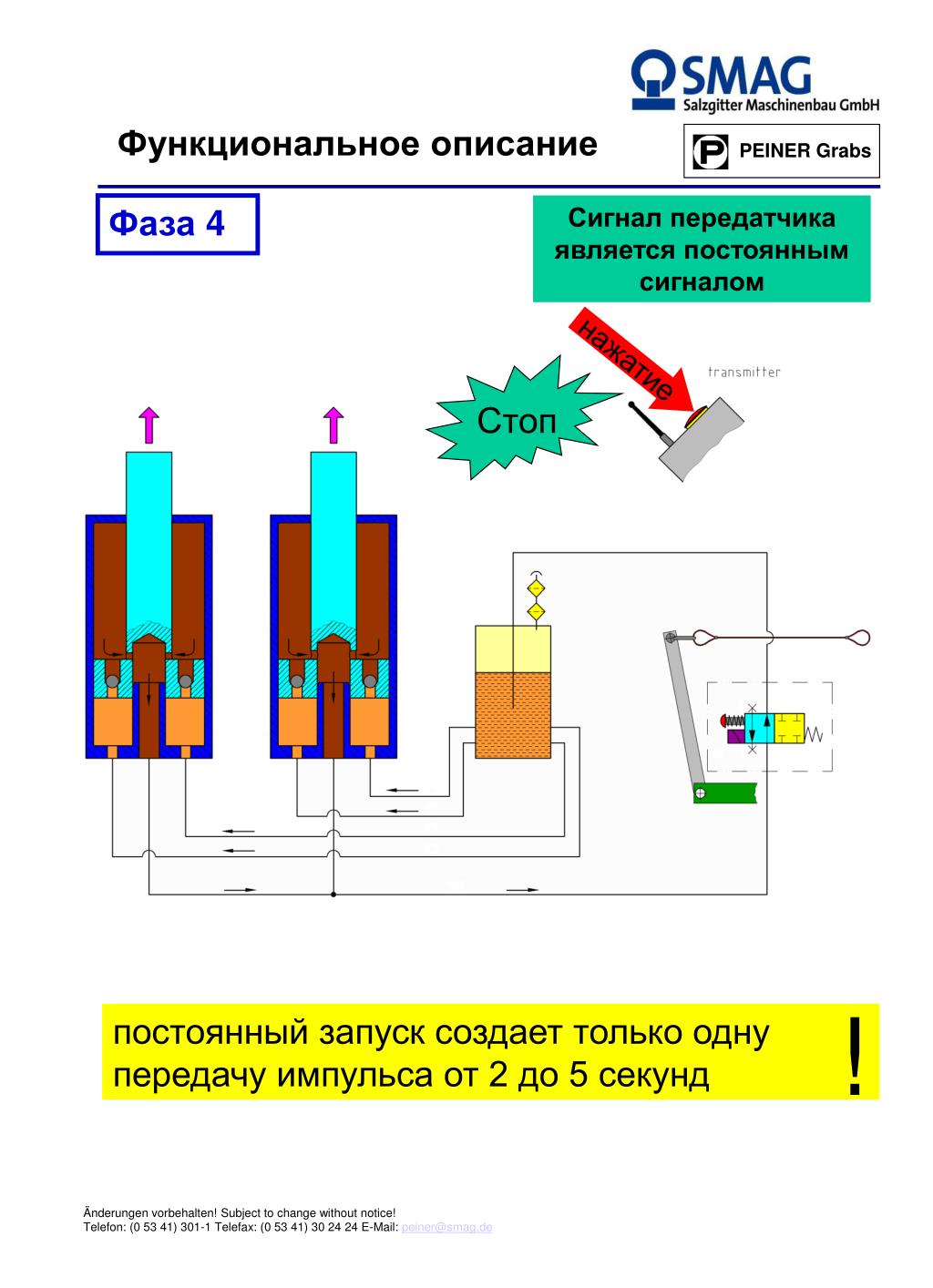 SMAG
Salzgitter Maschinenbau GmbH

Функциональное описание

P PEINER Grabs

Фаза 4

Сигнал передатчика является постоянным сигналом

нажатие

transmitter

Стоп

постоянный запуск создает только одну передачу импульса от 2 до 5 секунд

!

Änderungen vorbehalten! Subject to change without notice!
Telefon: (0 53 41) 301-1 Telefax: (0 53 41) 30 24 24 E-Mail: peiner@smag.de