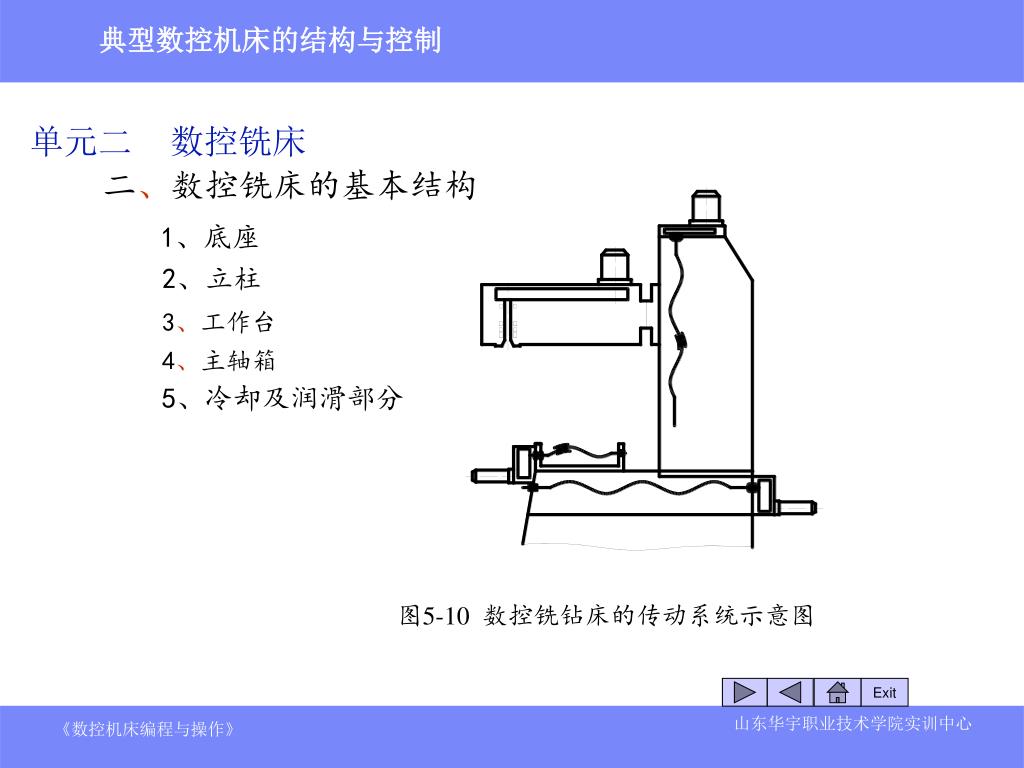 典型数控机床的结构与控制

单元二　数控铣床

二、数控铣床的基本结构

1、底座

2、立柱

3、工作台

4、主轴箱

5、冷却及润滑部分

图5-10 数控铣钻床的传动系统示意图

Exit

《数控机床编程与操作》

山东华宇职业技术学院实训中心