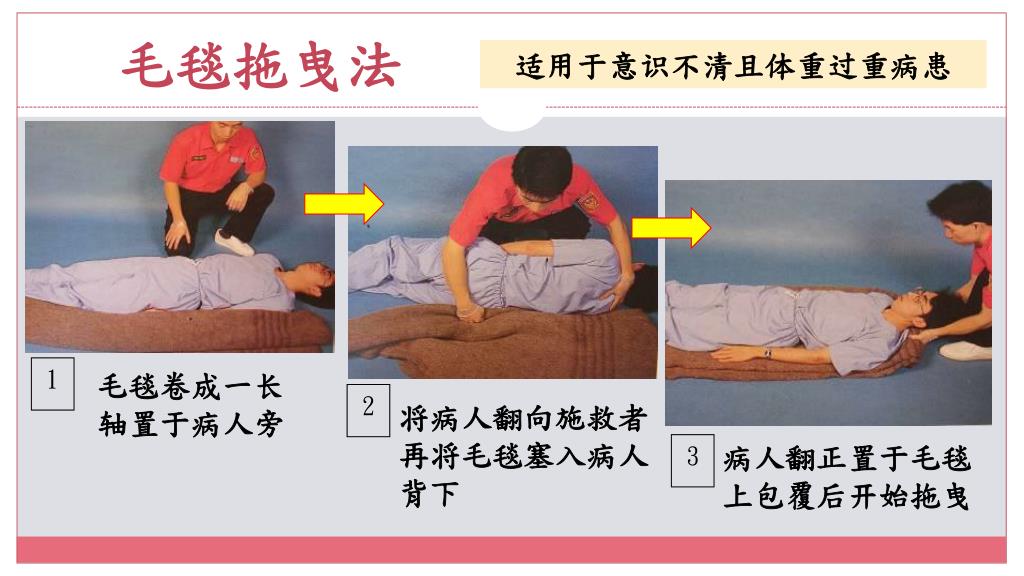 毛毯拖曳法

适用于意识不清且体重过重病患

1 毛毯卷成一长轴置于病人旁

2 将病人翻向施救者再将毛毯塞入病人背下

3 病人翻正置于毛毯上包覆后开始拖曳