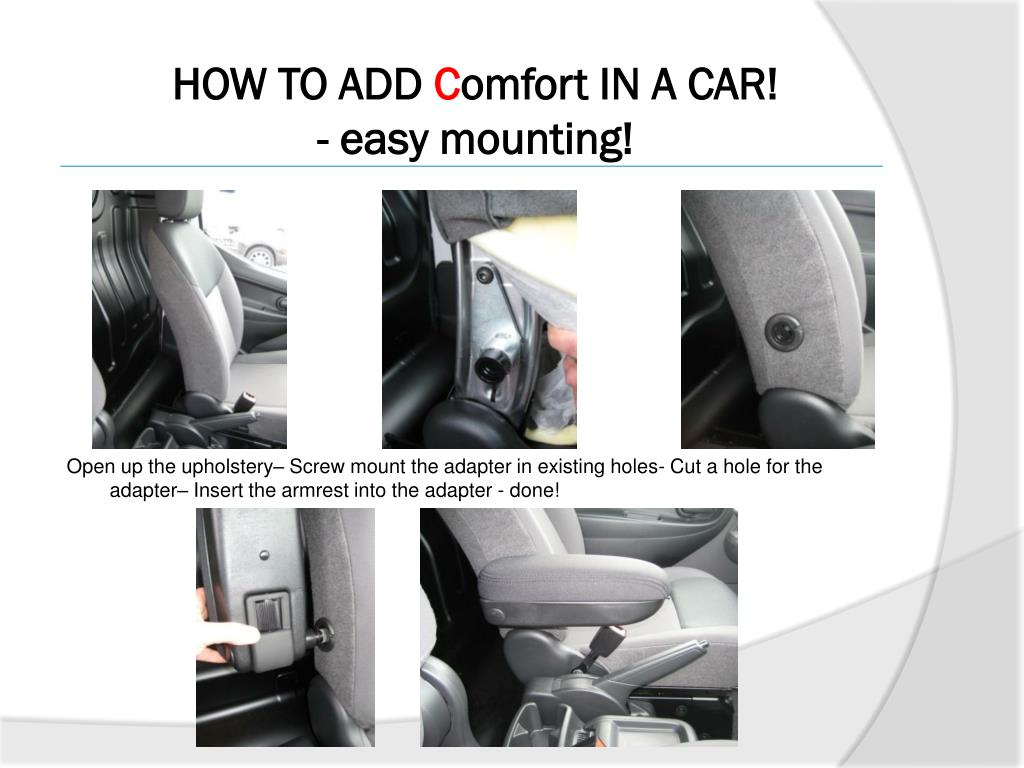 HOW TO ADD Comfort IN A CAR!
- easy mounting!

Open up the upholstery– Screw mount the adapter in existing holes- Cut a hole for the adapter– Insert the armrest into the adapter - done!