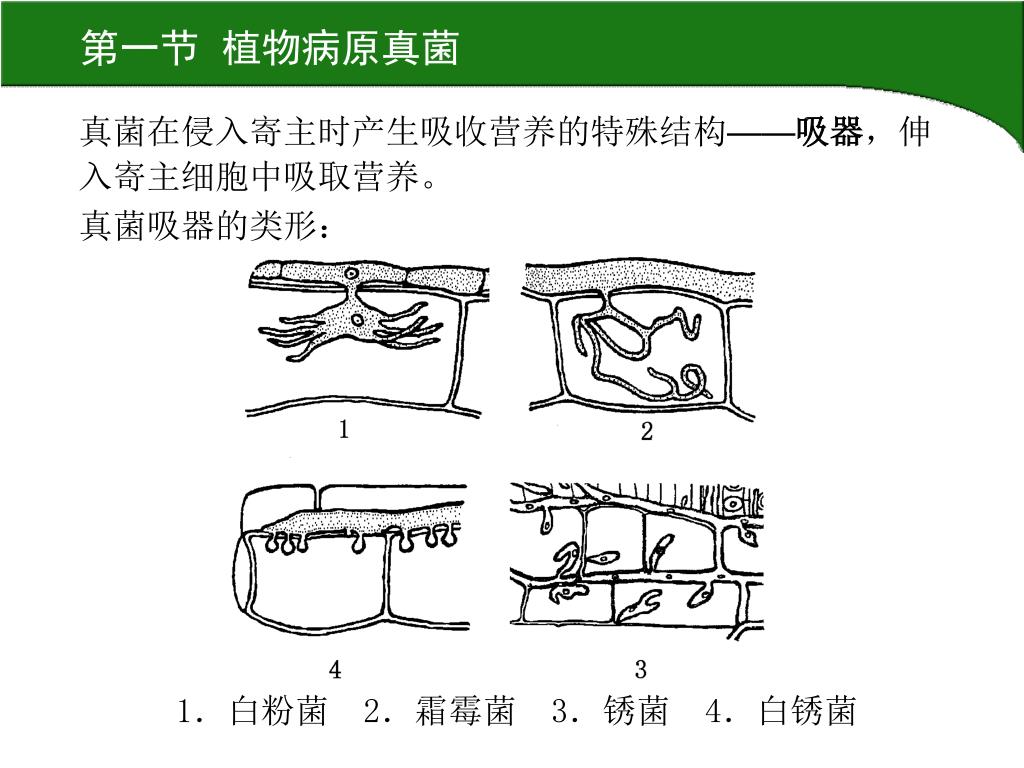 第一节 植物病原真菌

真菌在侵入寄主时产生吸收营养的特殊结构——吸器，伸入寄主细胞中吸取营养。

真菌吸器的类形：

1

2

4

3

1．白粉菌 2．霜霉菌 3．锈菌 4．白锈菌