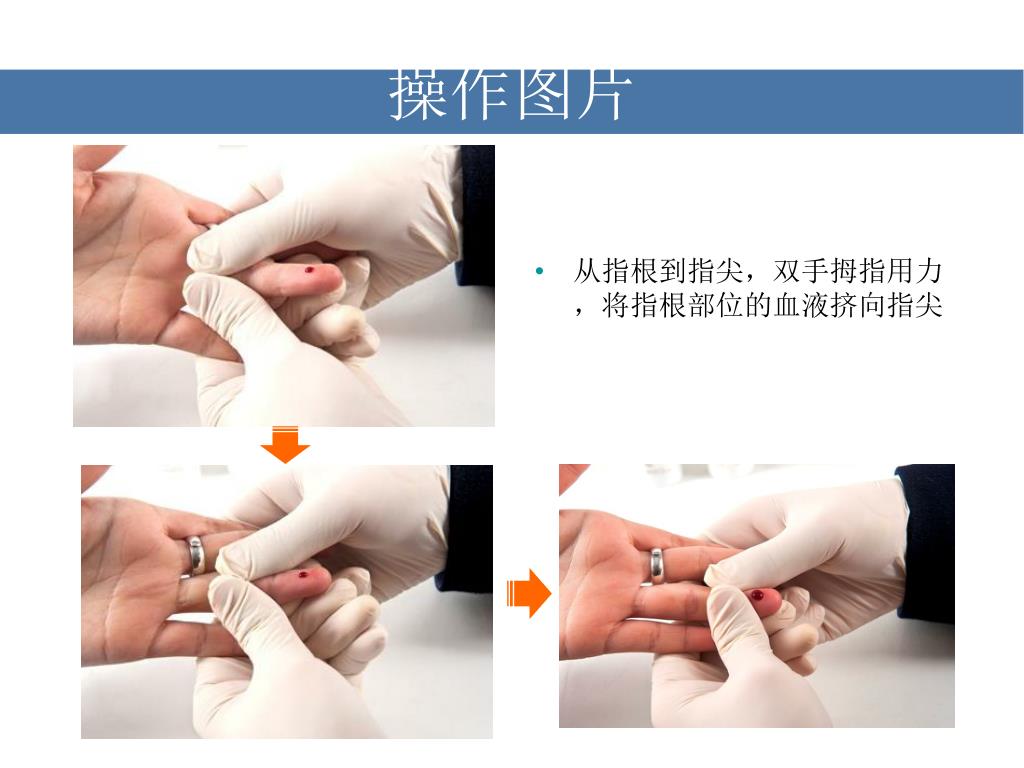 操作图片

• 从指根到指尖，双手拇指用力，将指根部位的血液挤向指尖