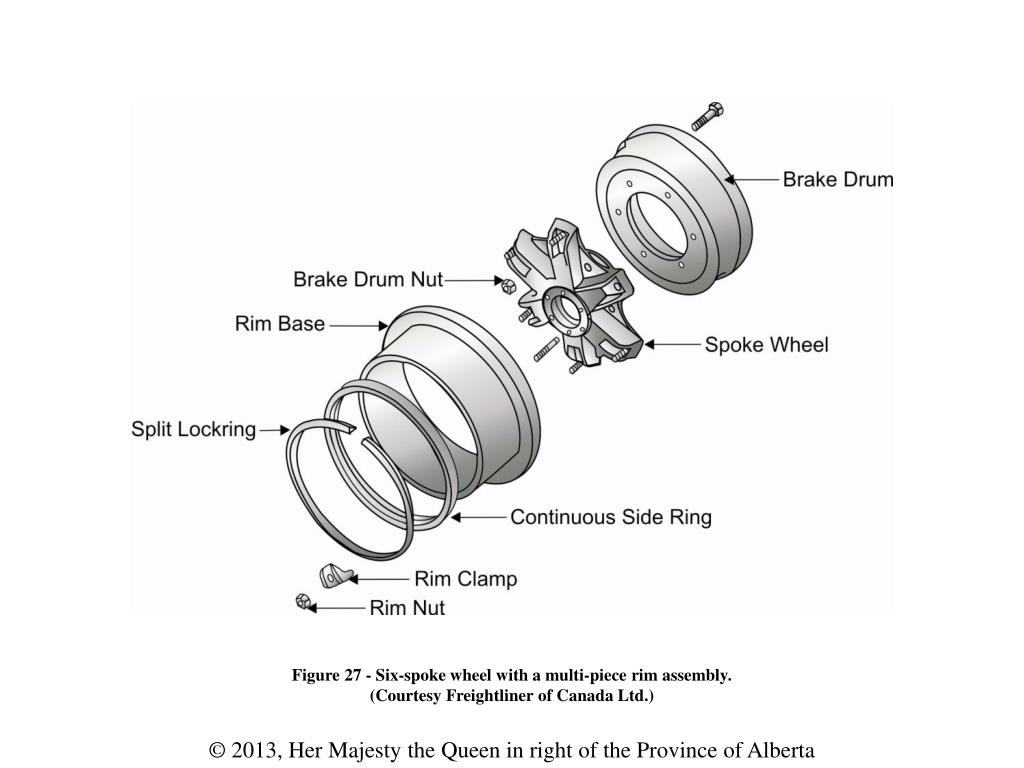 Brake Drum

Brake Drum Nut

Rim Base

Spoke Wheel

Split Lockring

Continuous Side Ring

Rim Clamp

Rim Nut

Figure 27 - Six-spoke wheel with a multi-piece rim assembly.
(Courtesy Freightliner of Canada Ltd.)

© 2013, Her Majesty the Queen in right of the Province of Alberta