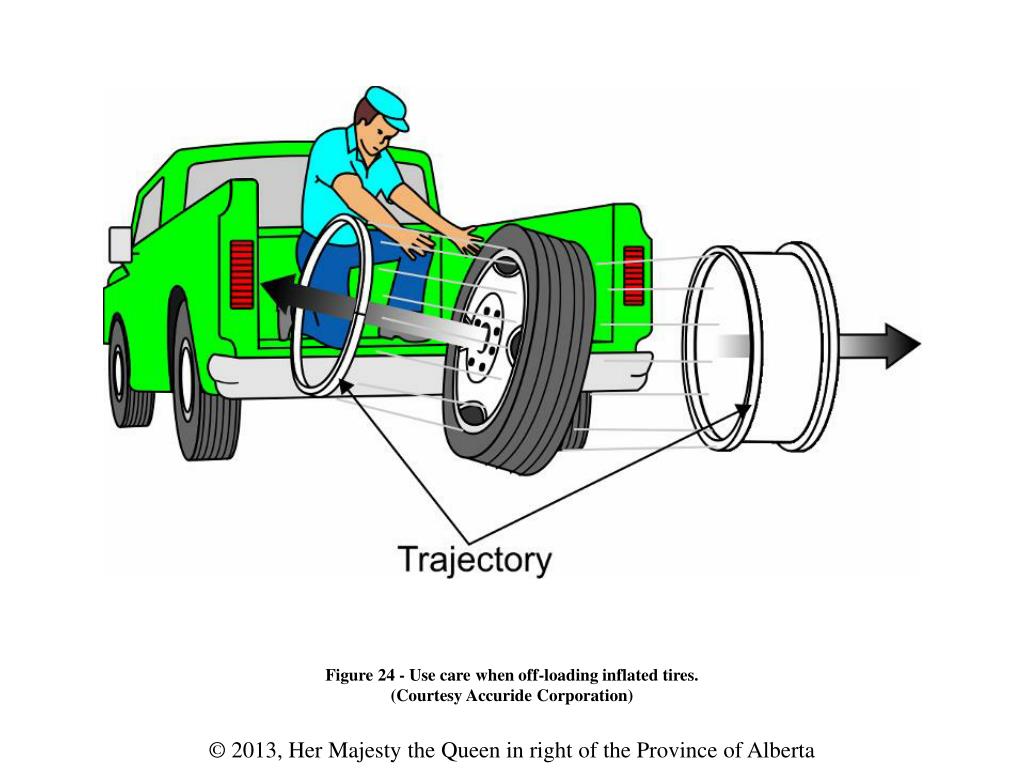 Trajectory

Figure 24 - Use care when off-loading inflated tires.
(Courtesy Accuride Corporation)

© 2013, Her Majesty the Queen in right of the Province of Alberta