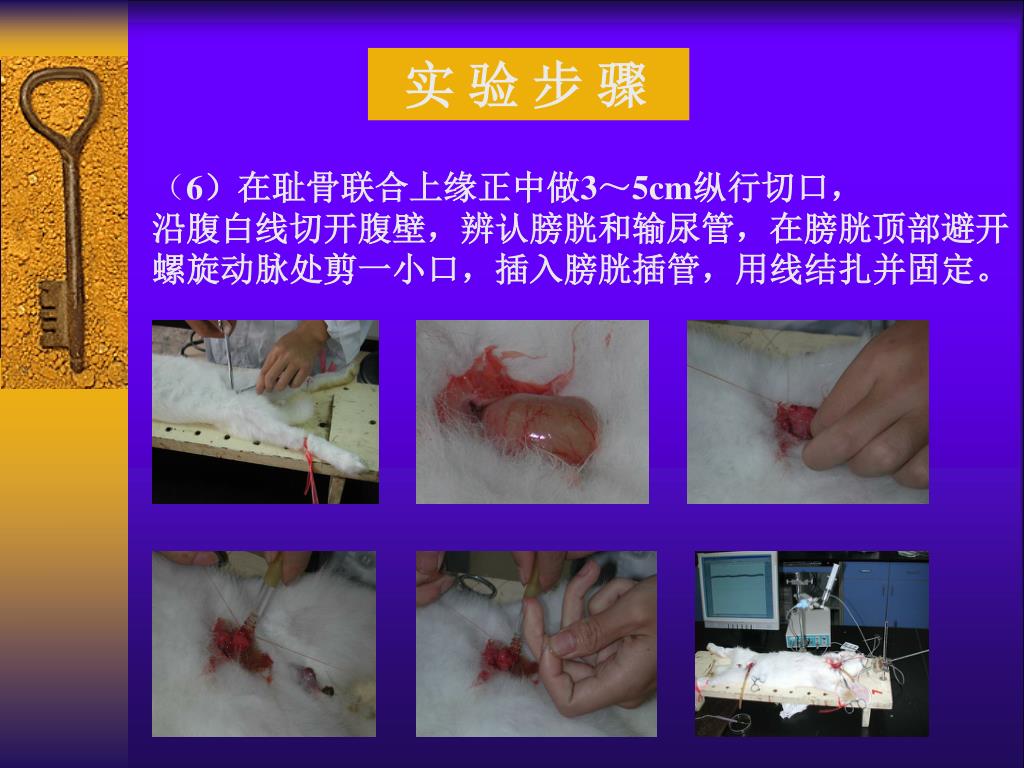 实验步骤

（6）在耻骨联合上缘正中做3～5cm纵行切口，沿腹白线切开腹壁，辨认膀胱和输尿管，在膀胱顶部避开螺旋动脉处剪一小口，插入膀胱插管，用线结扎并固定。