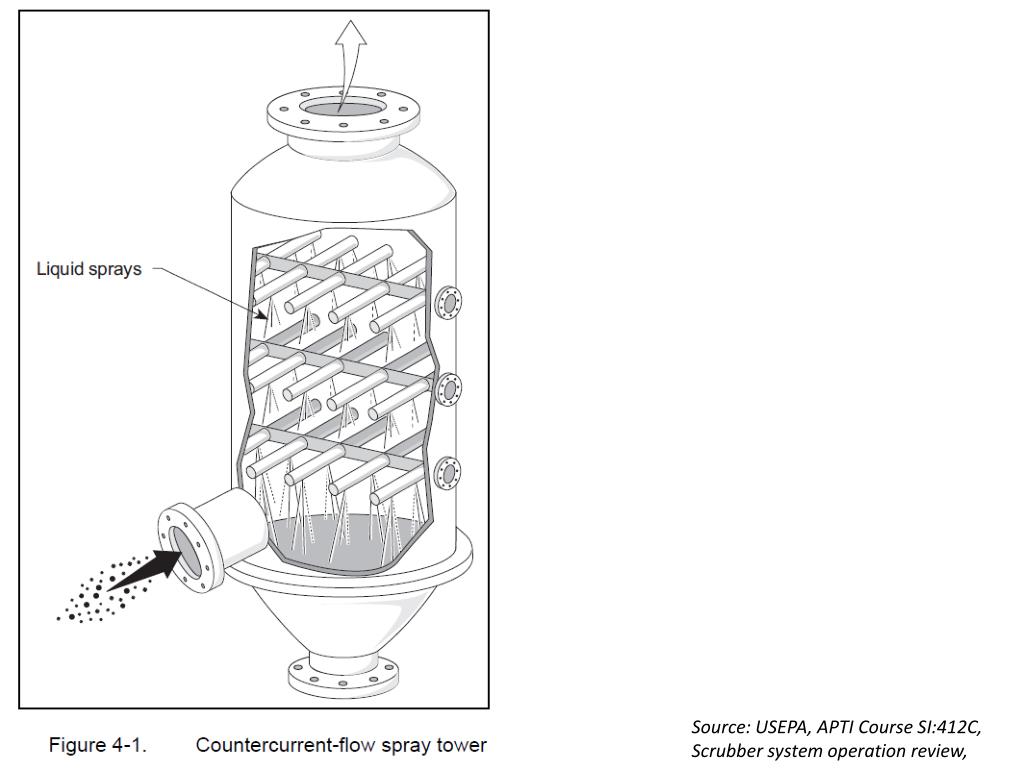 Liquid sprays

Figure 4-1. Countercurrent-flow spray tower

Source: USEPA, APTI Course SI:412C, Scrubber system operation review,