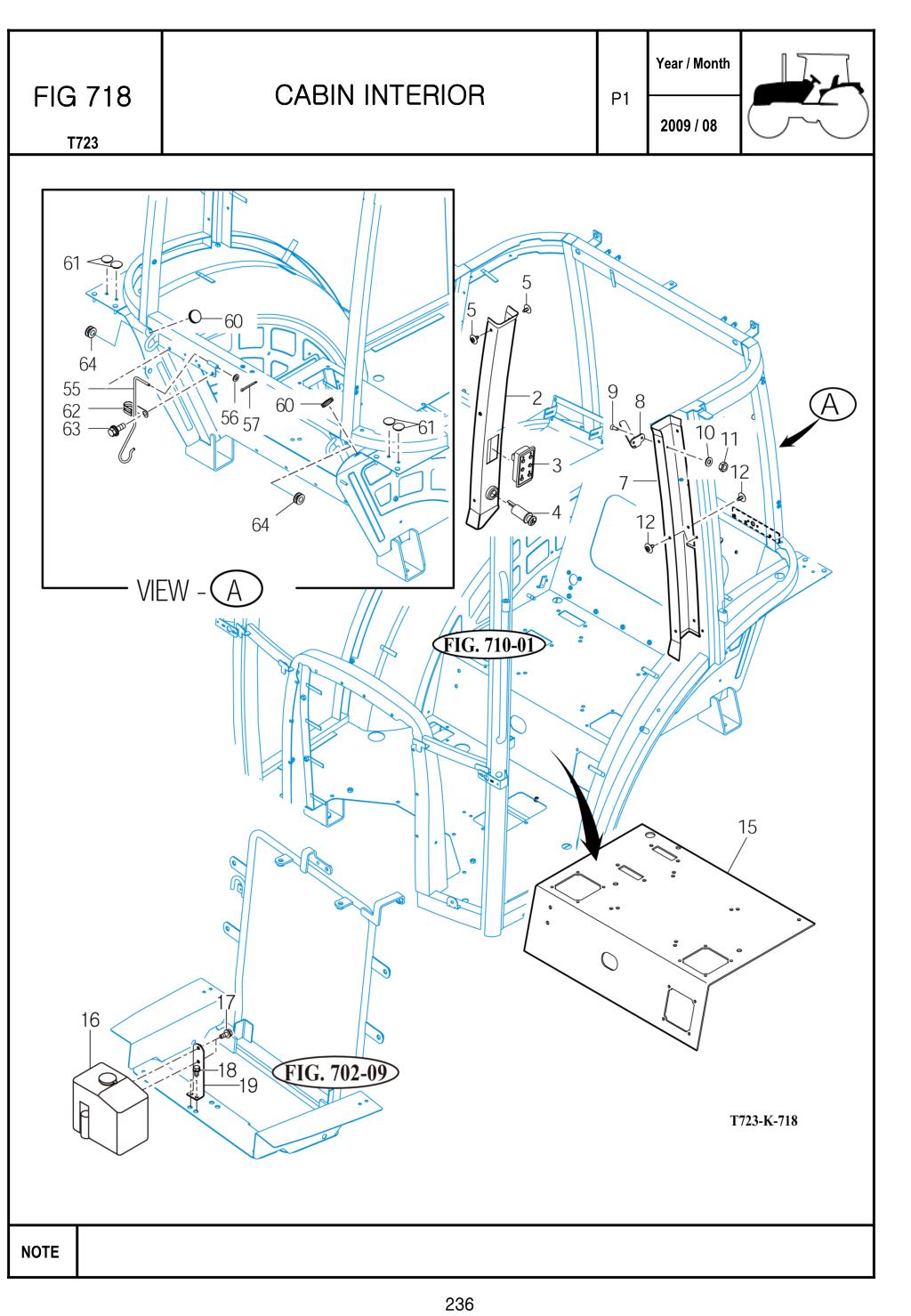 FIG 718
T723

CABIN INTERIOR

P1

Year / Month
2009 / 08

61
60
64
55
62
63
56
57
60
61
64

VIEW - A

5
5
2
3
4
9
8
10
11
12
7
12
A

FIG. 710-01

15

16
17
18
19

FIG. 702-09

T723-K-718

NOTE

236