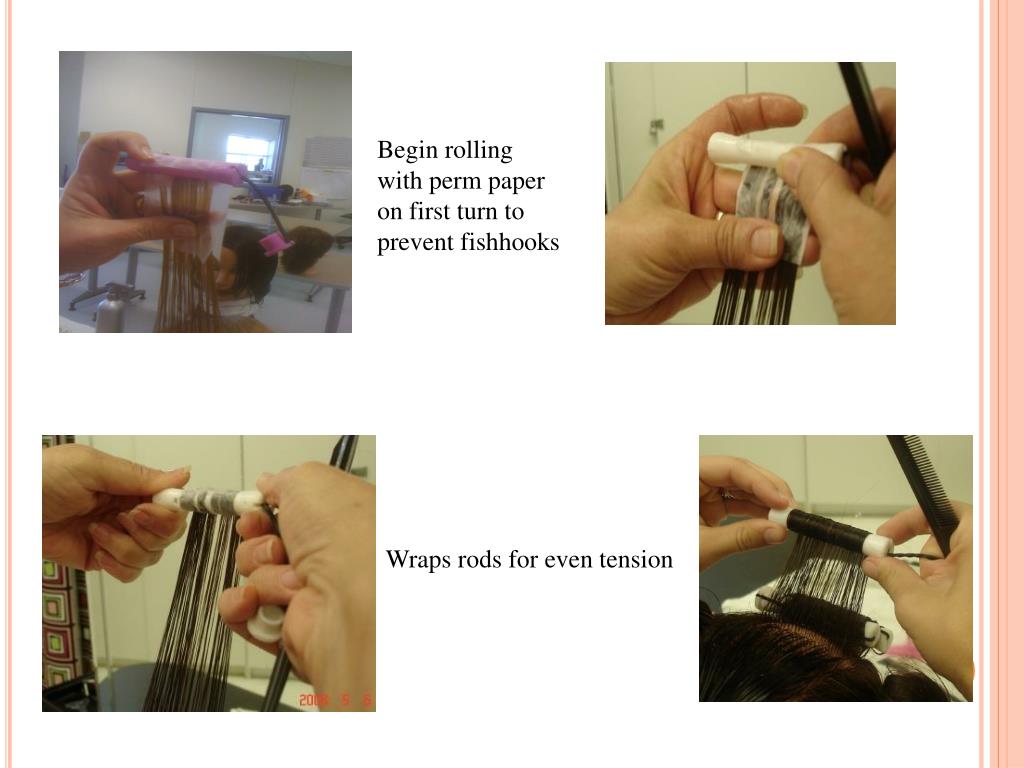 Begin rolling with perm paper on first turn to prevent fishhooks

Wraps rods for even tension

2008 5 6