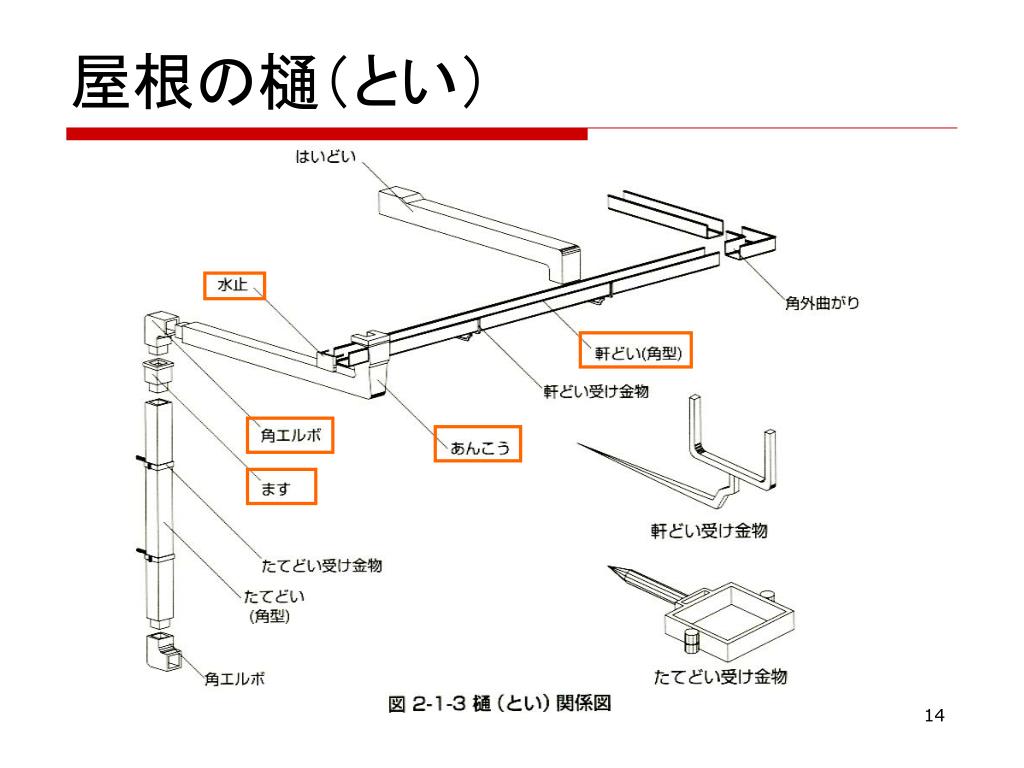 屋根の樋(とい)

はいどい

水止

角外曲がり

軒どい(角型)

軒どい受け金物

角エルボ

あんこう

ます

軒どい受け金物

たてどい受け金物

たてどい
(角型)

角エルボ

たてどい受け金物

図 2-1-3 樋(とい)関係図

14