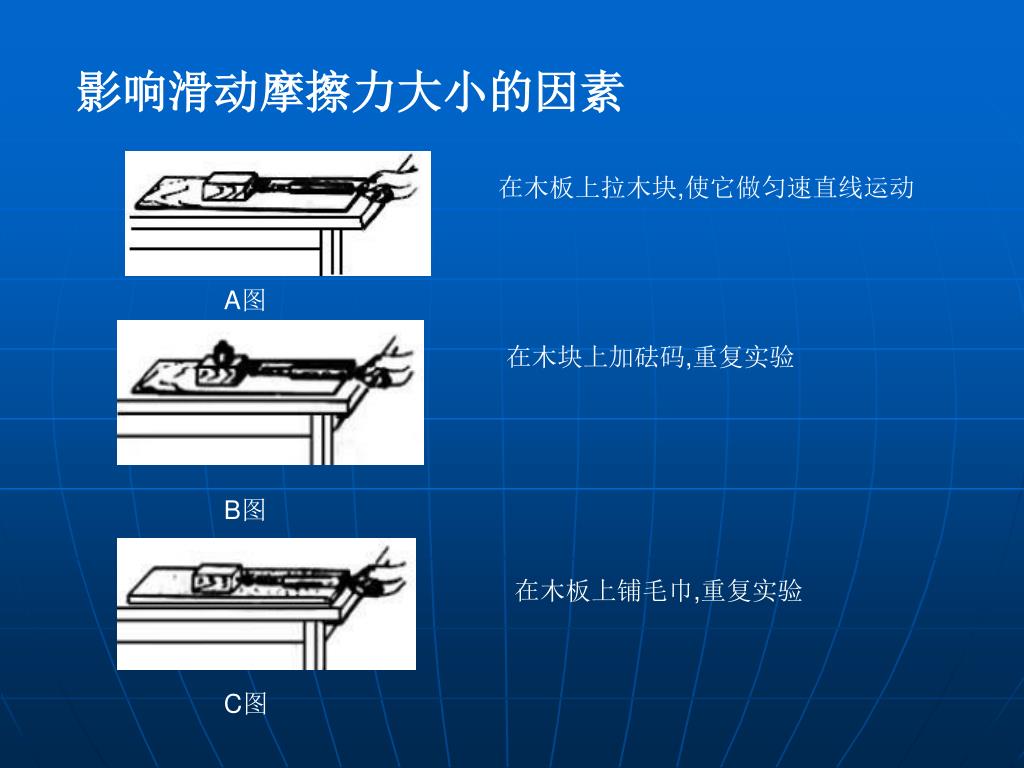 影响滑动摩擦力大小的因素

在木板上拉木块,使它做匀速直线运动

A图

在木块上加砝码,重复实验

B图

在木板上铺毛巾,重复实验

C图