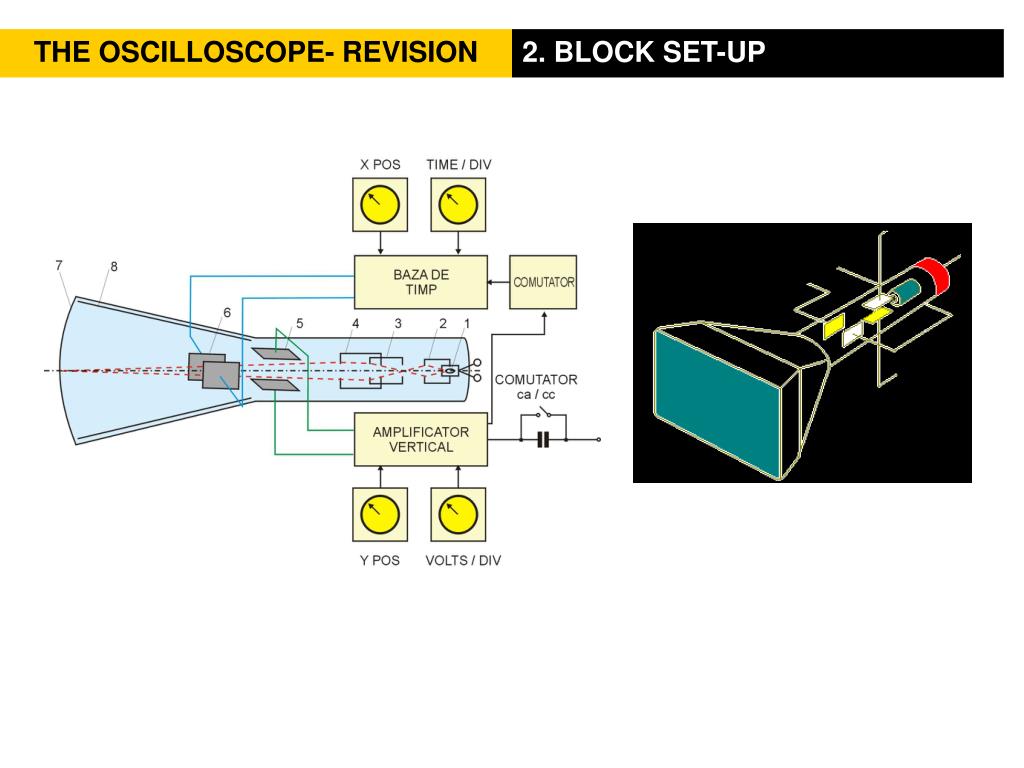 THE OSCILLOSCOPE- REVISION

2. BLOCK SET-UP

X POS

TIME / DIV

BAZA DE TIMP

COMUTATOR

7

8

6

5

4

3

2

1

COMUTATOR ca / cc

AMPLIFICATOR VERTICAL

Y POS

VOLTS / DIV