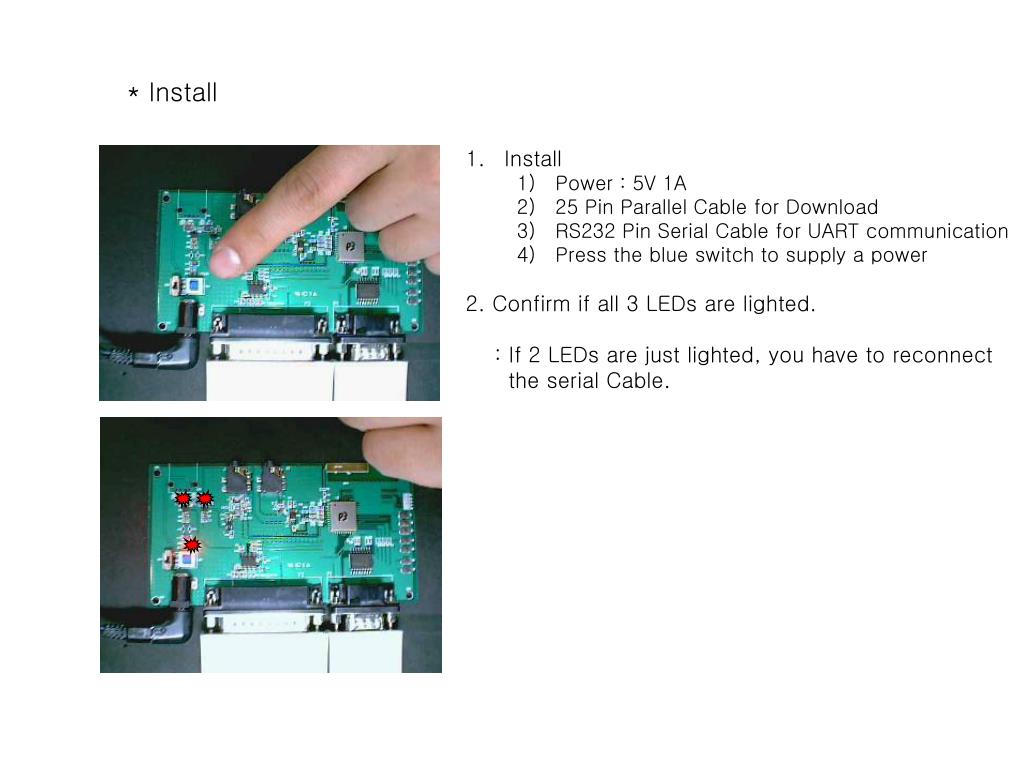 * Install

1. Install
1) Power : 5V 1A
2) 25 Pin Parallel Cable for Download
3) RS232 Pin Serial Cable for UART communication
4) Press the blue switch to supply a power

2. Confirm if all 3 LEDs are lighted.

: If 2 LEDs are just lighted, you have to reconnect the serial Cable.