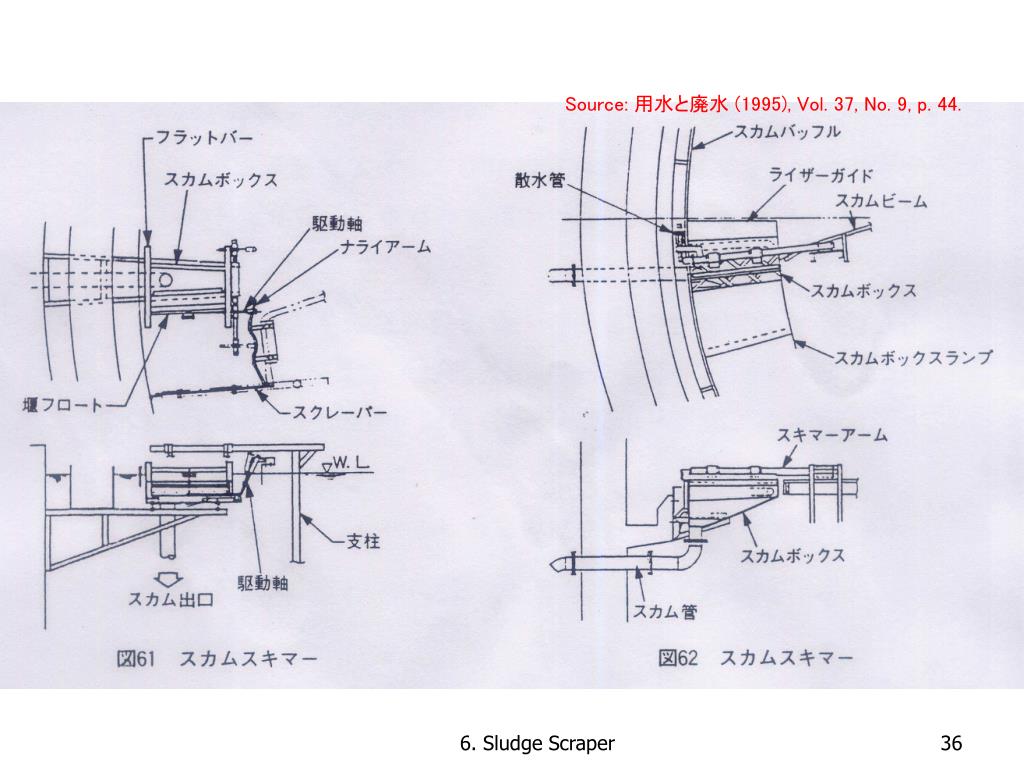 Source: 用水と廃水 (1995), Vol. 37, No. 9, p. 44.

フラットバー

スカムボックス

駆動軸

ナライアーム

堰フロート

スクレーバー

W. L

支柱

駆動軸

スカム出口

図61　スカムスキマー

スカムバッフル

散水管

ライザーガイド

スカムビーム

スカムボックス

スカムボックスランプ

スキマーアーム

スカムボックス

スカム管

図62　スカムスキマー

6. Sludge Scraper

36