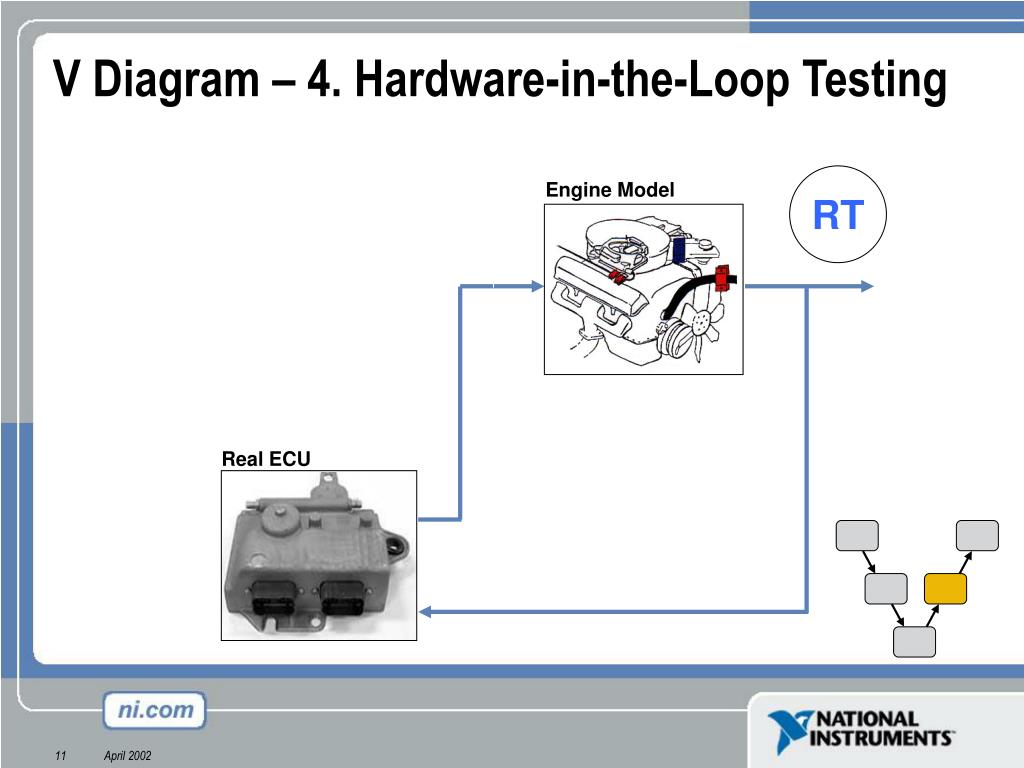 V Diagram – 4. Hardware-in-the-Loop Testing

Engine Model

RT

Real ECU

ni.com

NATIONAL INSTRUMENTS

11 April 2002