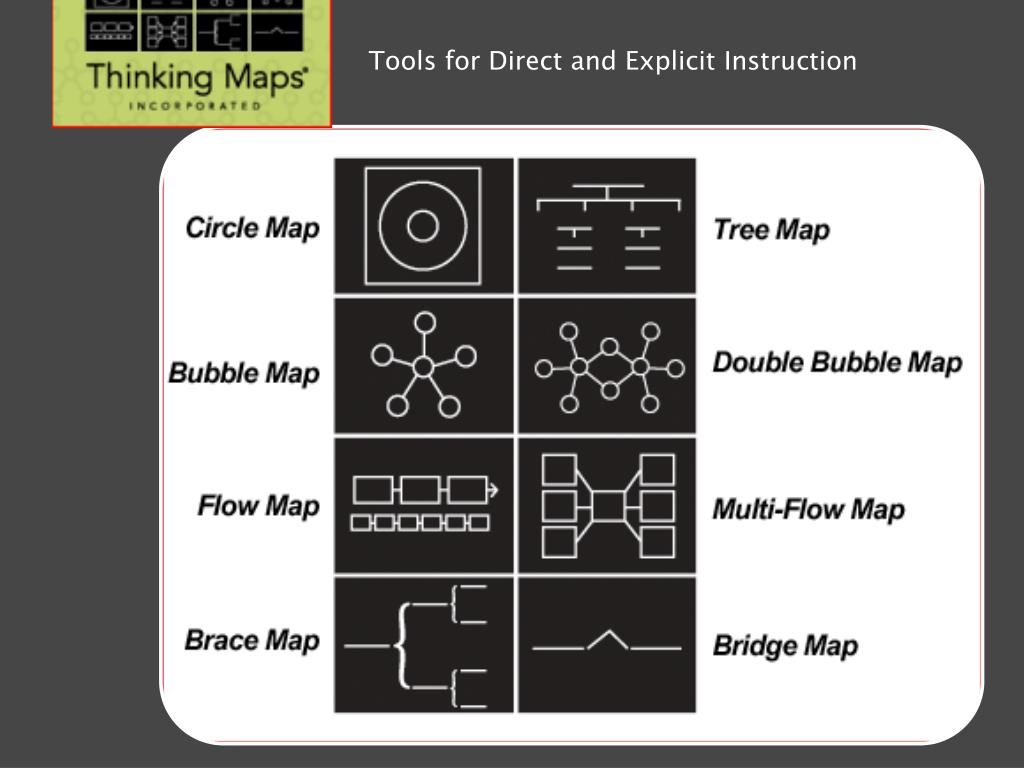 Thinking Maps®
INCORPORATED

Tools for Direct and Explicit Instruction

Circle Map

Tree Map

Bubble Map

Double Bubble Map

Flow Map

Multi-Flow Map

Brace Map

Bridge Map