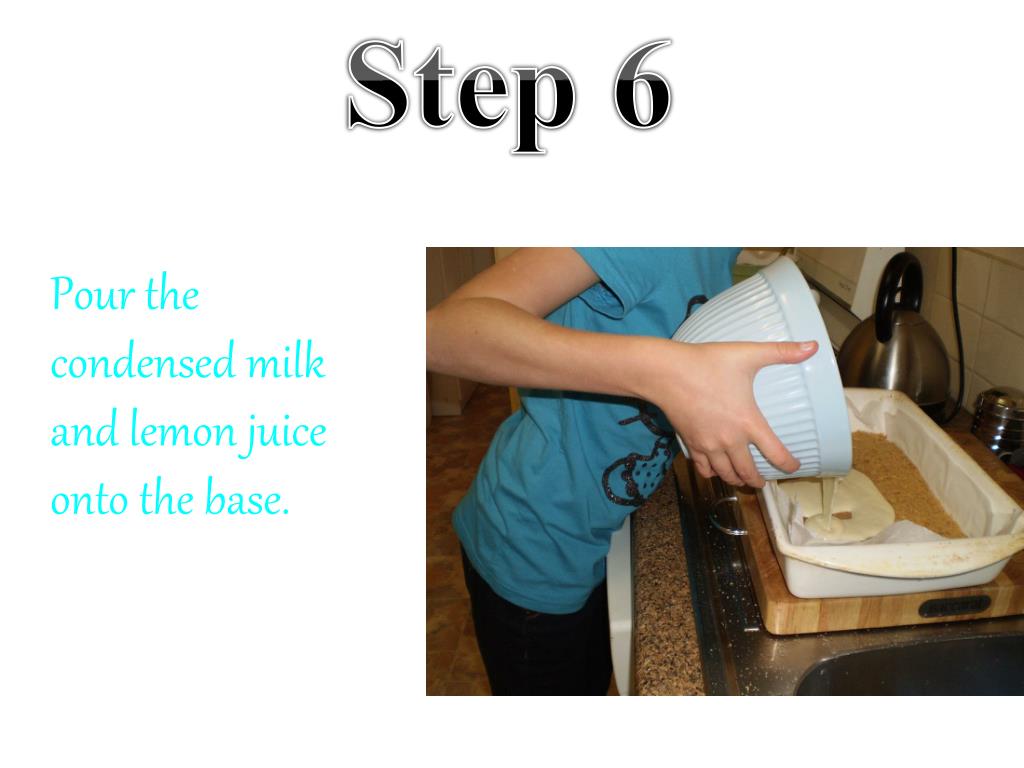 Step 6

Pour the condensed milk and lemon juice onto the base.