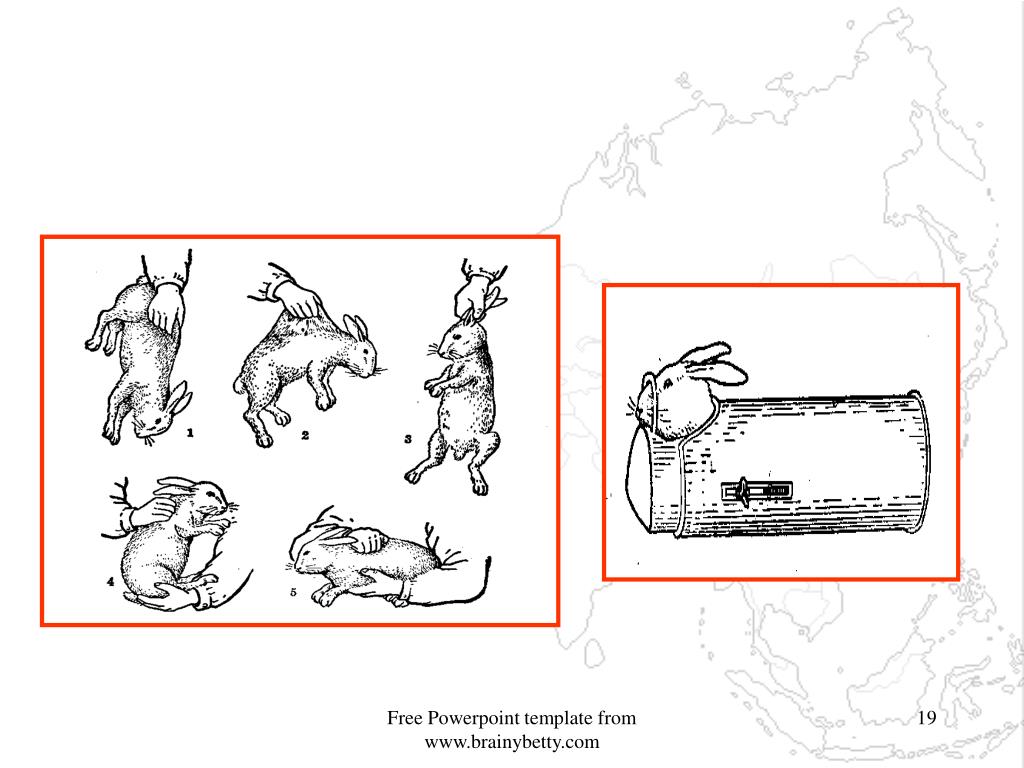 1
2
3
4
5

Free Powerpoint template from www.brainybetty.com

19