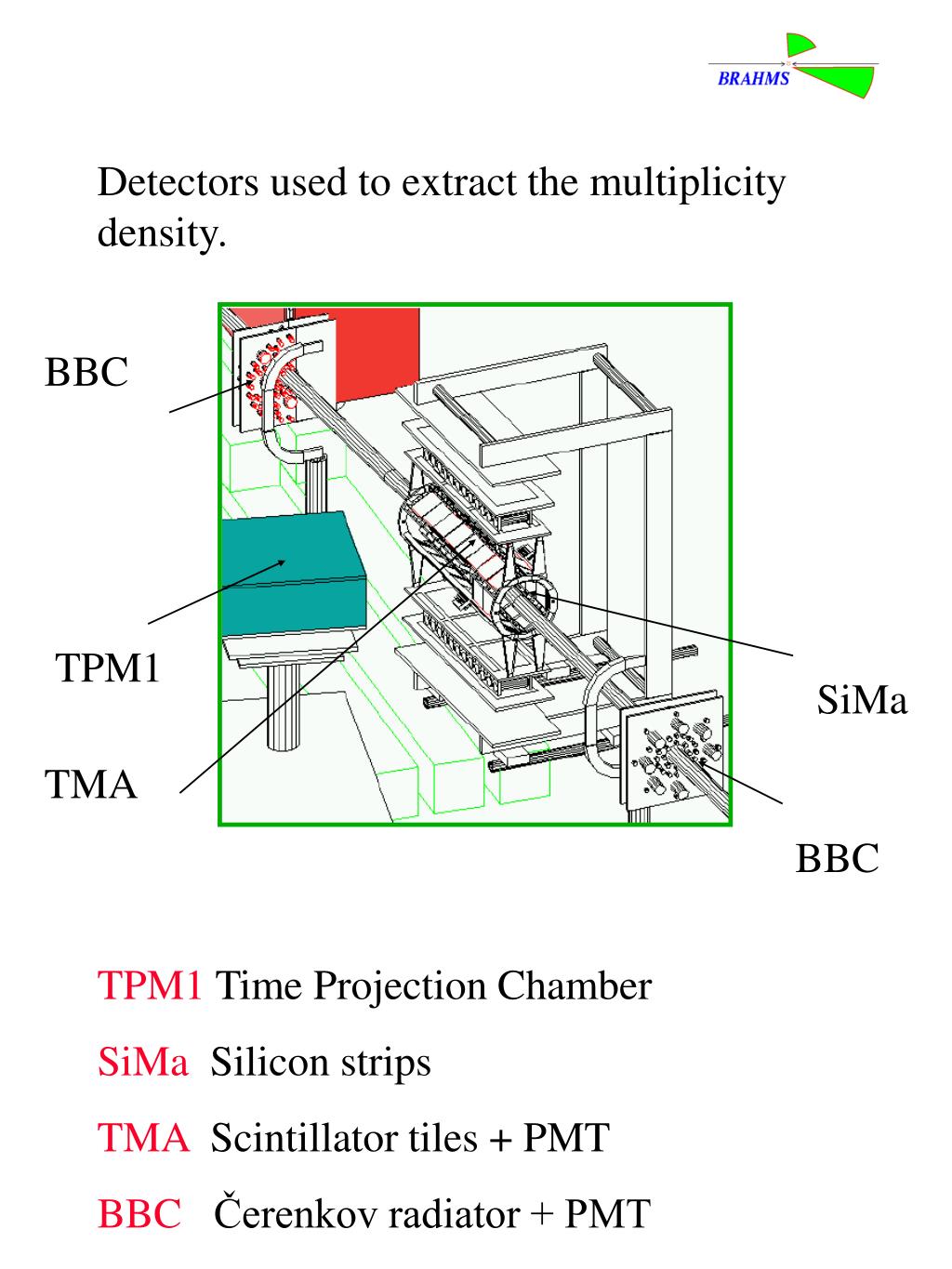 BRAHMS

Detectors used to extract the multiplicity density.

BBC

TPM1

TMA

SiMa

BBC

TPM1 Time Projection Chamber

SiMa Silicon strips

TMA Scintillator tiles + PMT

BBC Čerenkov radiator + PMT