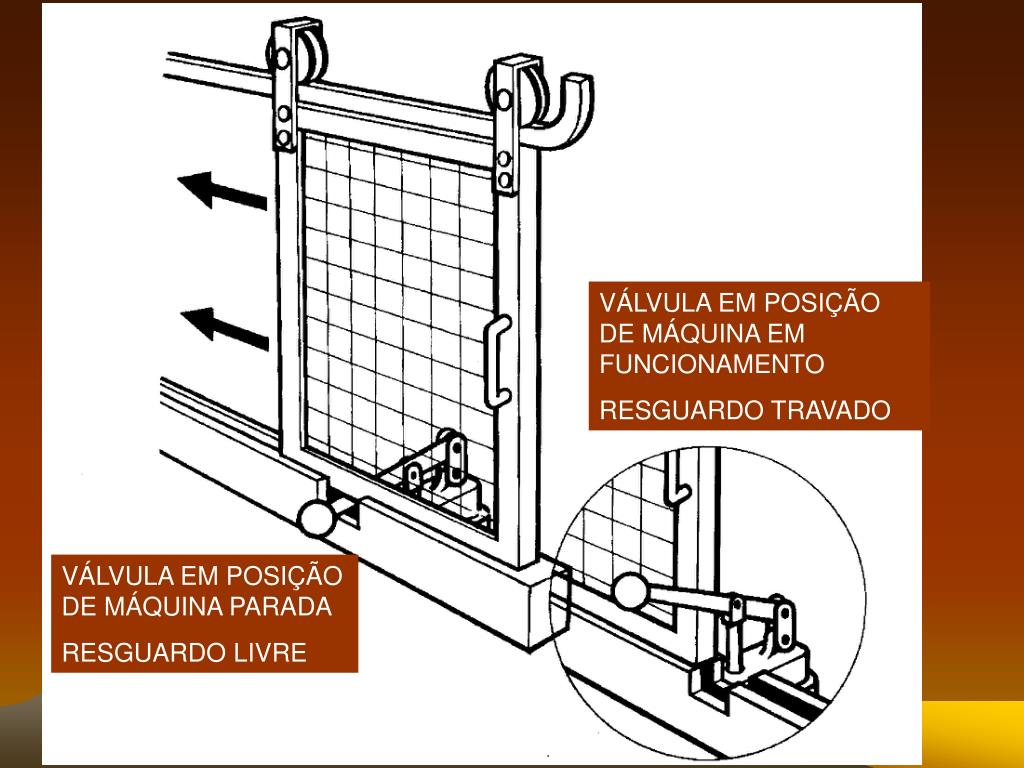 VÁLVULA EM POSIÇÃO DE MÁQUINA EM FUNCIONAMENTO

RESGUARDO TRAVADO

VÁLVULA EM POSIÇÃO DE MÁQUINA PARADA

RESGUARDO LIVRE