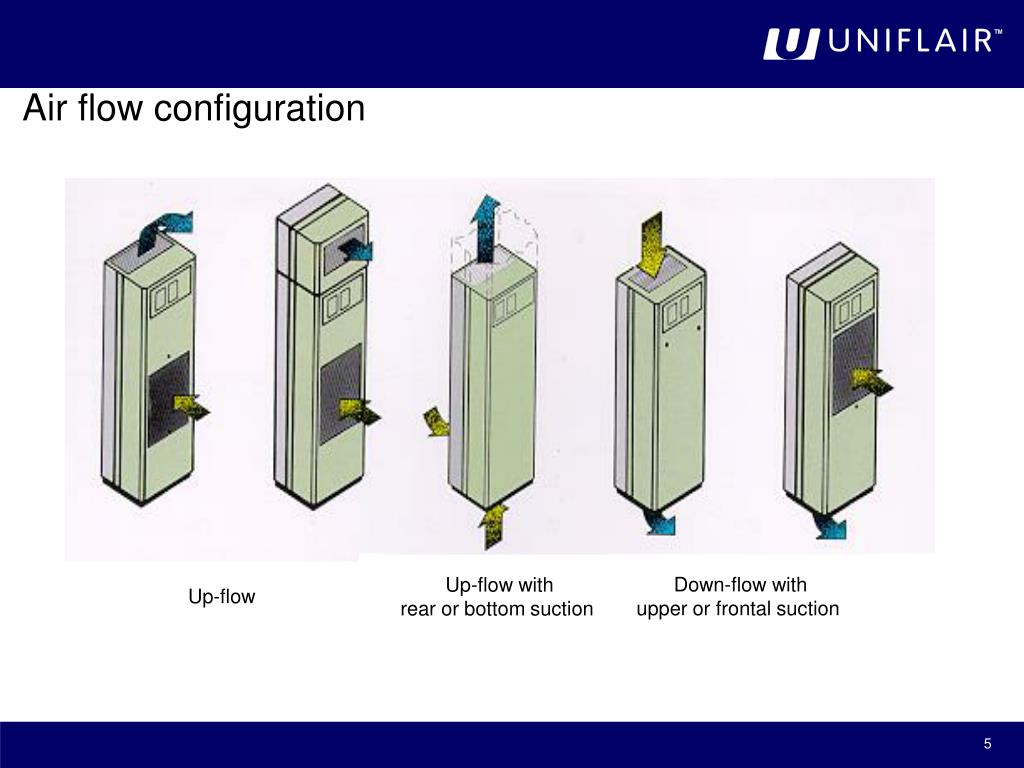 UNIFLAIR™

Air flow configuration

Up-flow

Up-flow with
rear or bottom suction

Down-flow with
upper or frontal suction

5