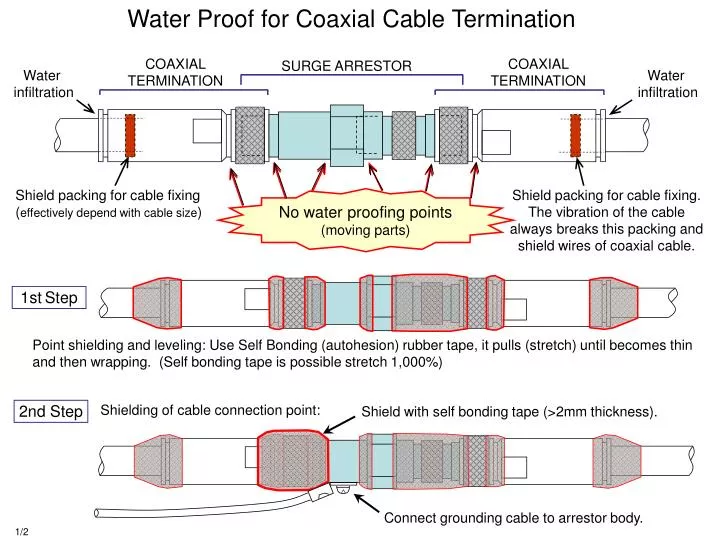 Water Proof for Coaxial Cable Termination

Water infiltration

COAXIAL TERMINATION

SURGE ARRESTOR

COAXIAL TERMINATION

Water infiltration

Shield packing for cable fixing (effectively depend with cable size)

No water proofing points (moving parts)

Shield packing for cable fixing. The vibration of the cable always breaks this packing and shield wires of coaxial cable.

1st Step

Point shielding and leveling: Use Self Bonding (autohesion) rubber tape, it pulls (stretch) until becomes thin and then wrapping. (Self bonding tape is possible stretch 1,000%)

2nd Step

Shielding of cable connection point:

Shield with self bonding tape (>2mm thickness).

Connect grounding cable to arrestor body.

1/2