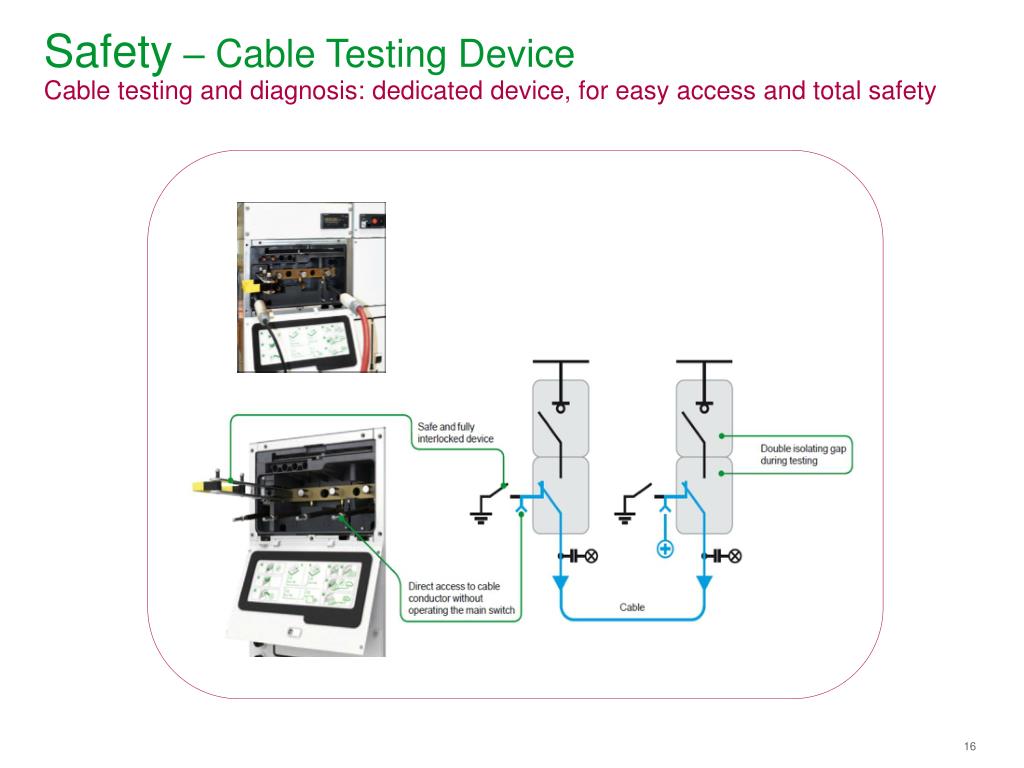 Safety – Cable Testing Device
Cable testing and diagnosis: dedicated device, for easy access and total safety

Safe and fully interlocked device

Double isolating gap during testing

Direct access to cable conductor without operating the main switch

Cable

16