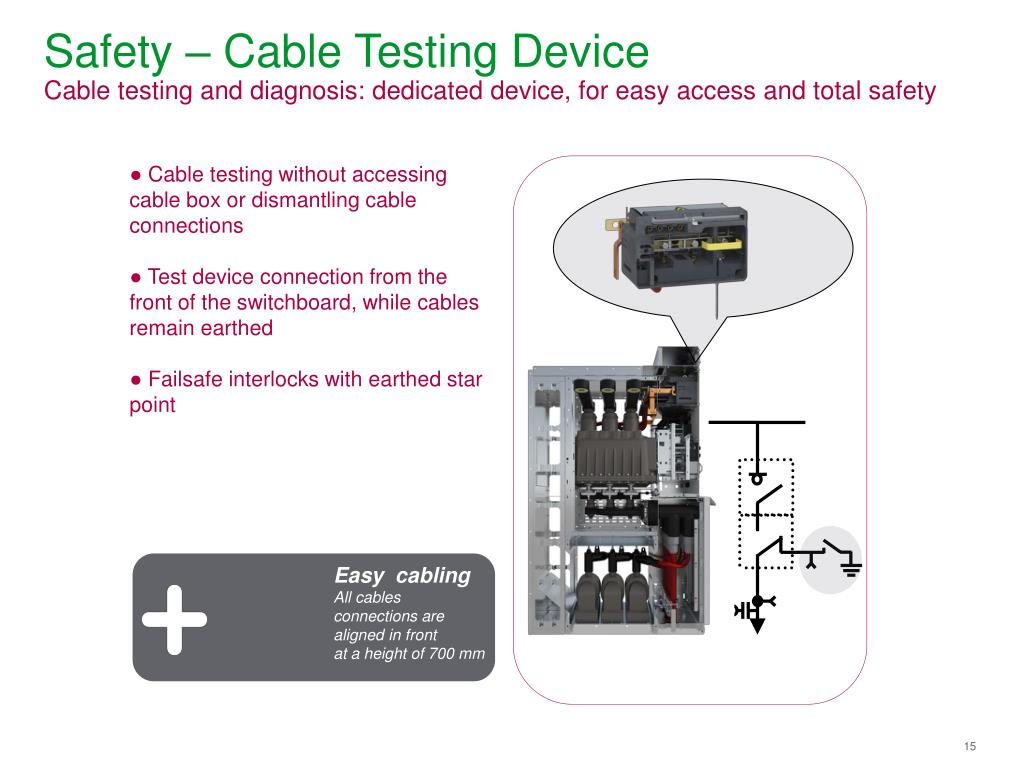 Safety – Cable Testing Device
Cable testing and diagnosis: dedicated device, for easy access and total safety

● Cable testing without accessing cable box or dismantling cable connections

● Test device connection from the front of the switchboard, while cables remain earthed

● Failsafe interlocks with earthed star point

Easy cabling
All cables connections are aligned in front at a height of 700 mm

15