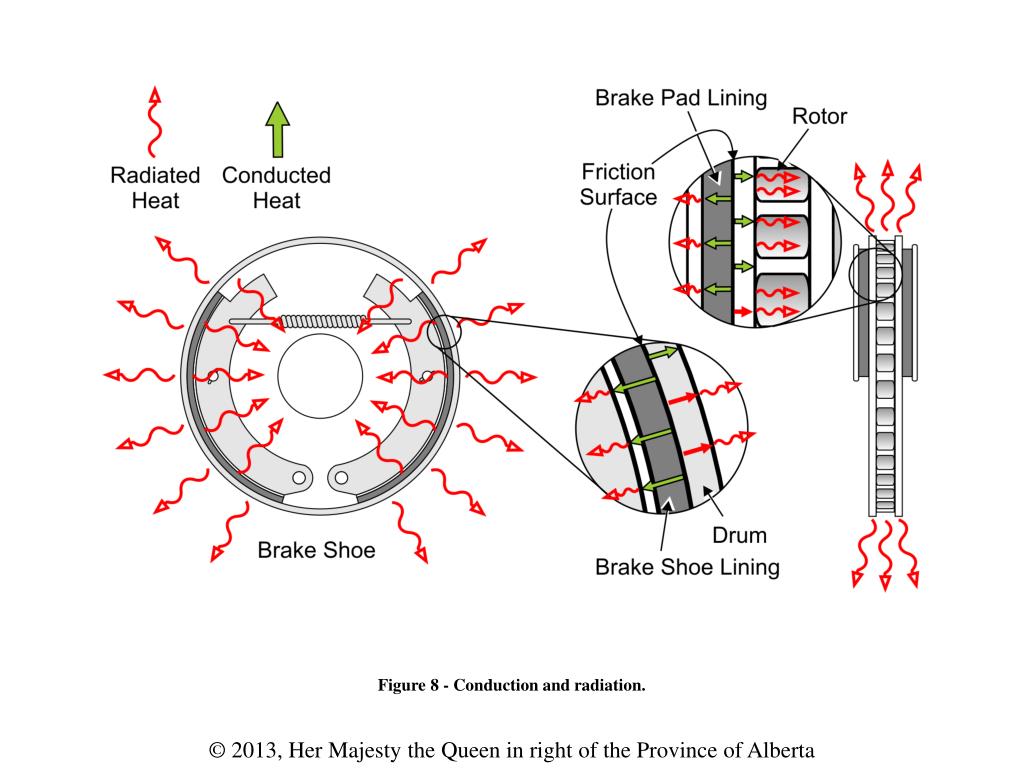 Radiated Heat

Conducted Heat

Brake Pad Lining

Rotor

Friction Surface

Brake Shoe

Drum

Brake Shoe Lining

Figure 8 - Conduction and radiation.

© 2013, Her Majesty the Queen in right of the Province of Alberta